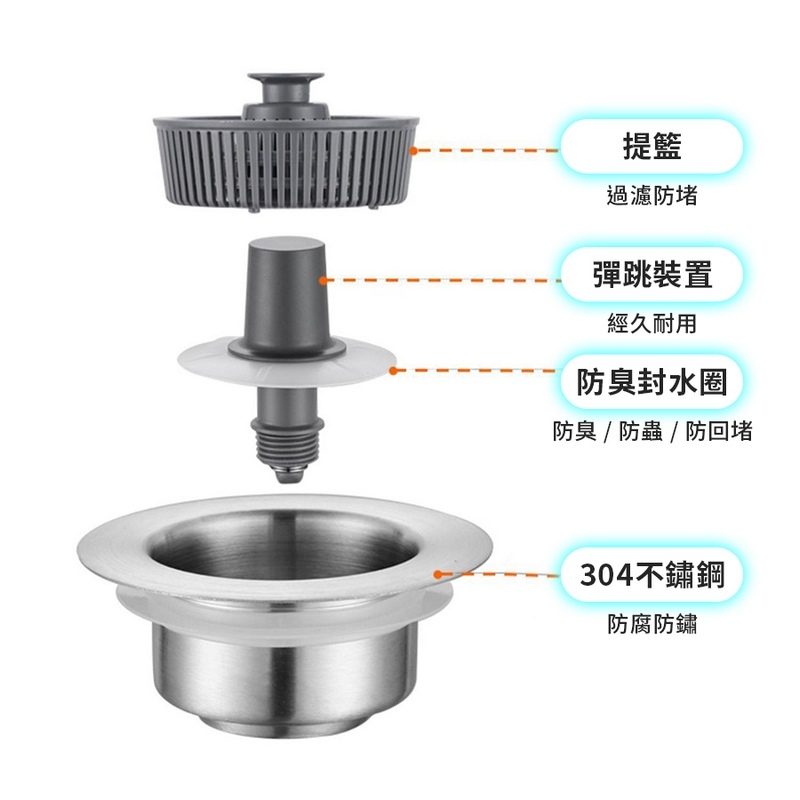 提籃

過濾防堵

彈跳裝置

經久耐用

防臭封水圈

防臭 / 防蟲 / 防回堵

304不鏽鋼

防腐防鏽