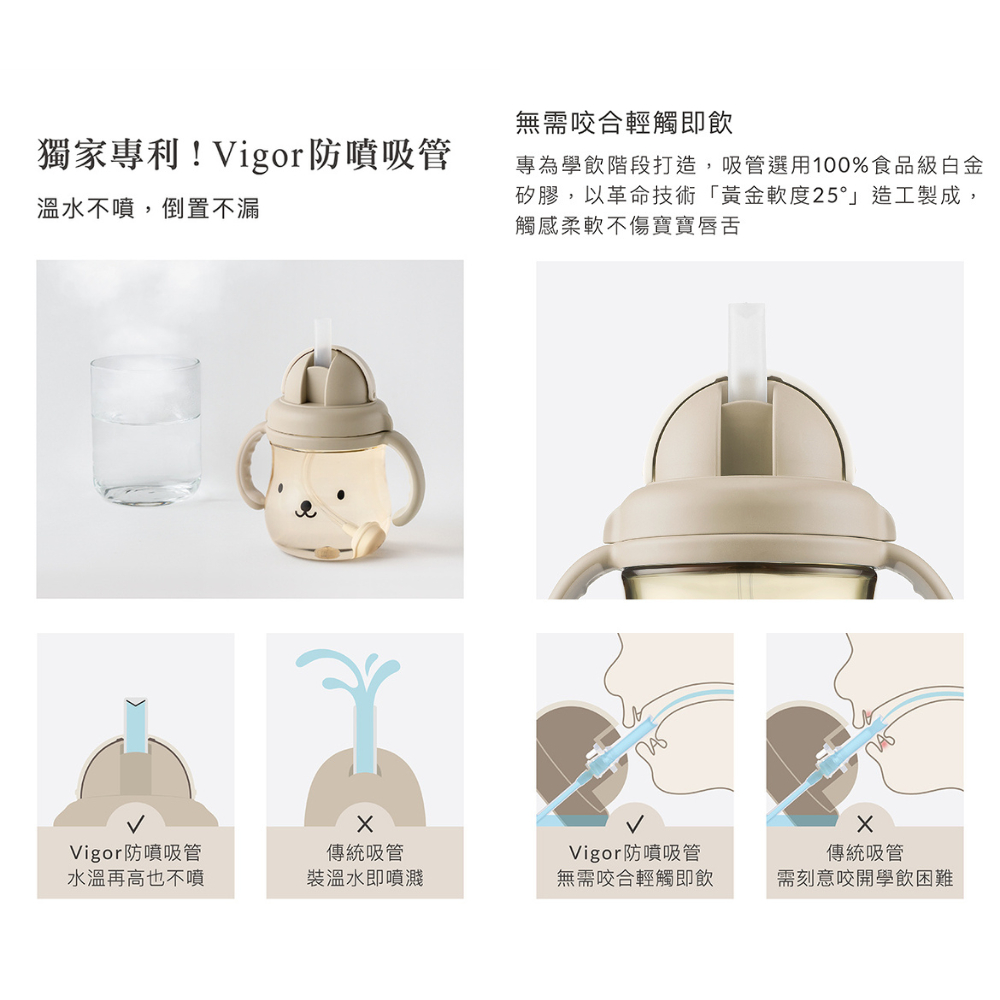 獨家專利！Vigor防噴吸管

溫水不噴，倒置不漏

無需咬合輕觸即飲

專為學飲階段打造，吸管選用100%食品級白金矽膠，以革命技術「黃金軟度25°」造工製成，觸感柔軟不傷寶寶唇舌

✓
Vigor防噴吸管
水溫再高也不噴

×
傳統吸管
裝溫水即噴濺

✓
Vigor防噴吸管
無需咬合輕觸即飲

×
傳統吸管
需刻意咬開學飲困難