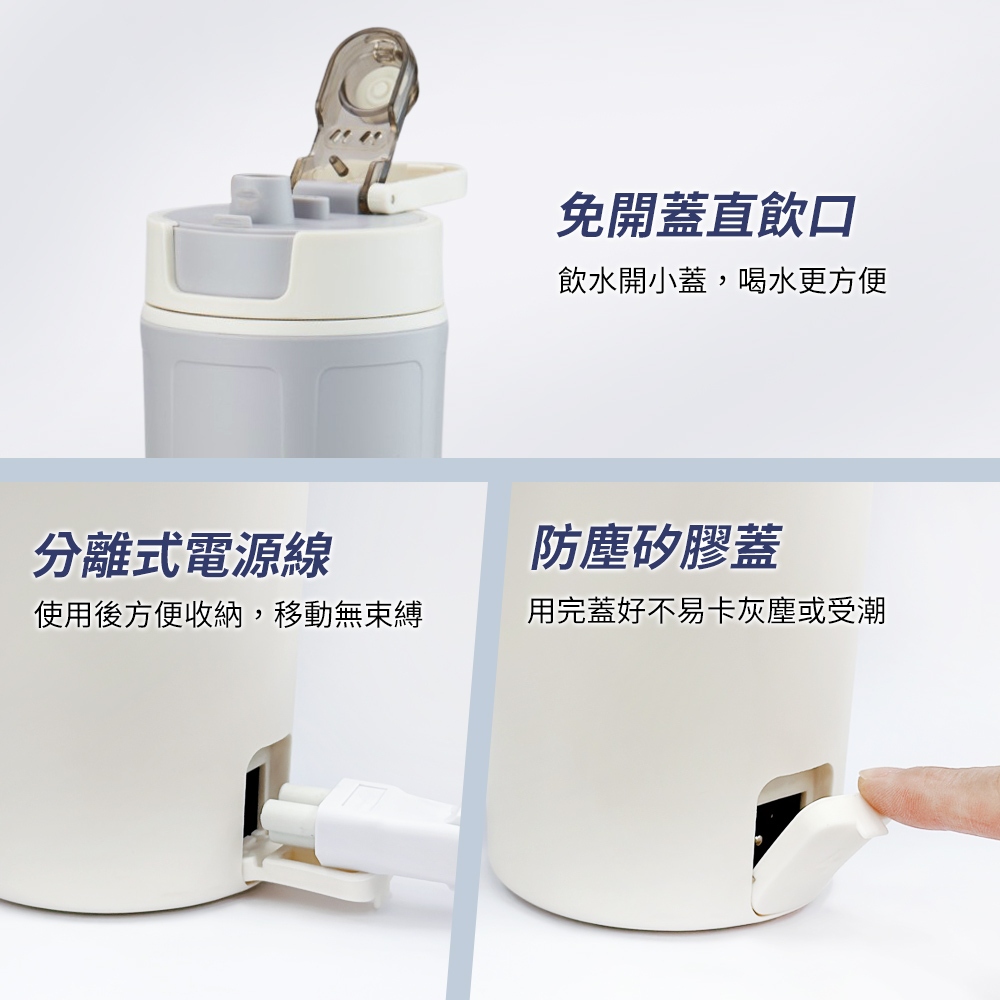 免開蓋直飲口

飲水開小蓋，喝水更方便

分離式電源線

使用後方便收納，移動無束縛

防塵矽膠蓋

用完蓋好不易卡灰塵或受潮