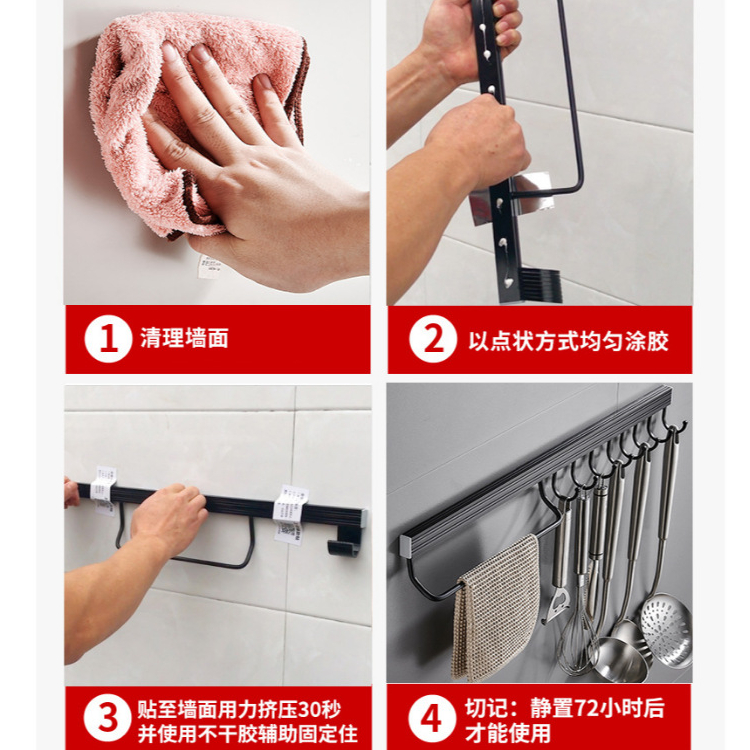 1 清理墙面

2 以点状方式均匀涂胶

3 贴至墙面用力挤压30秒
并使用不干胶辅助固定住

4 切记：静置72小时后
才能使用