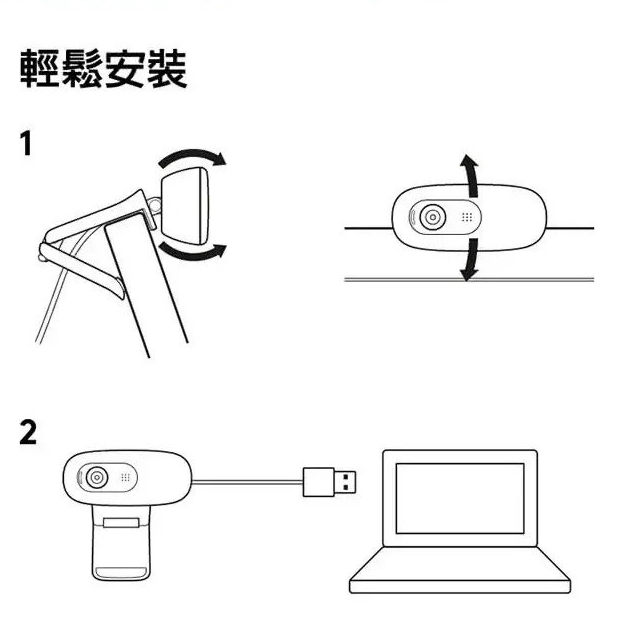 輕鬆安裝

1

2