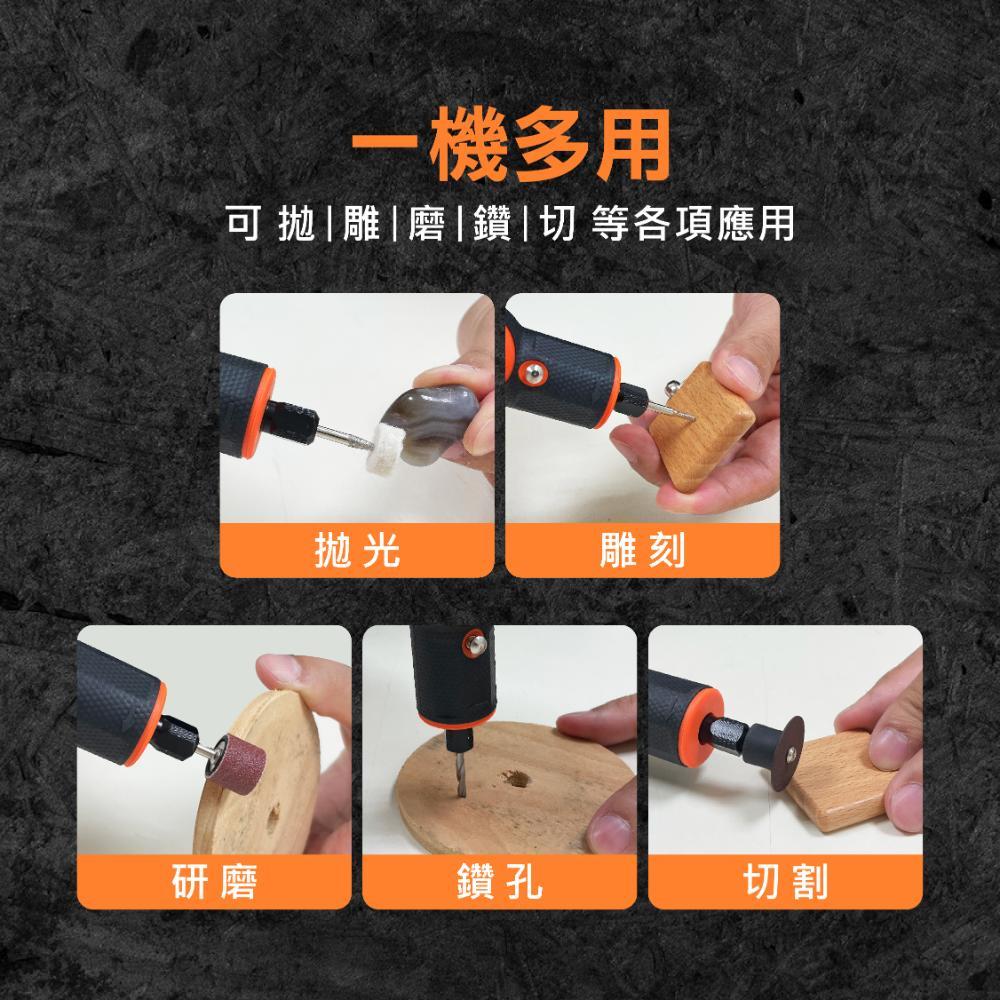 一機多用

可 拋|雕|磨|鑽|切 等各項應用

拋光

雕刻

研磨

鑽孔

切割