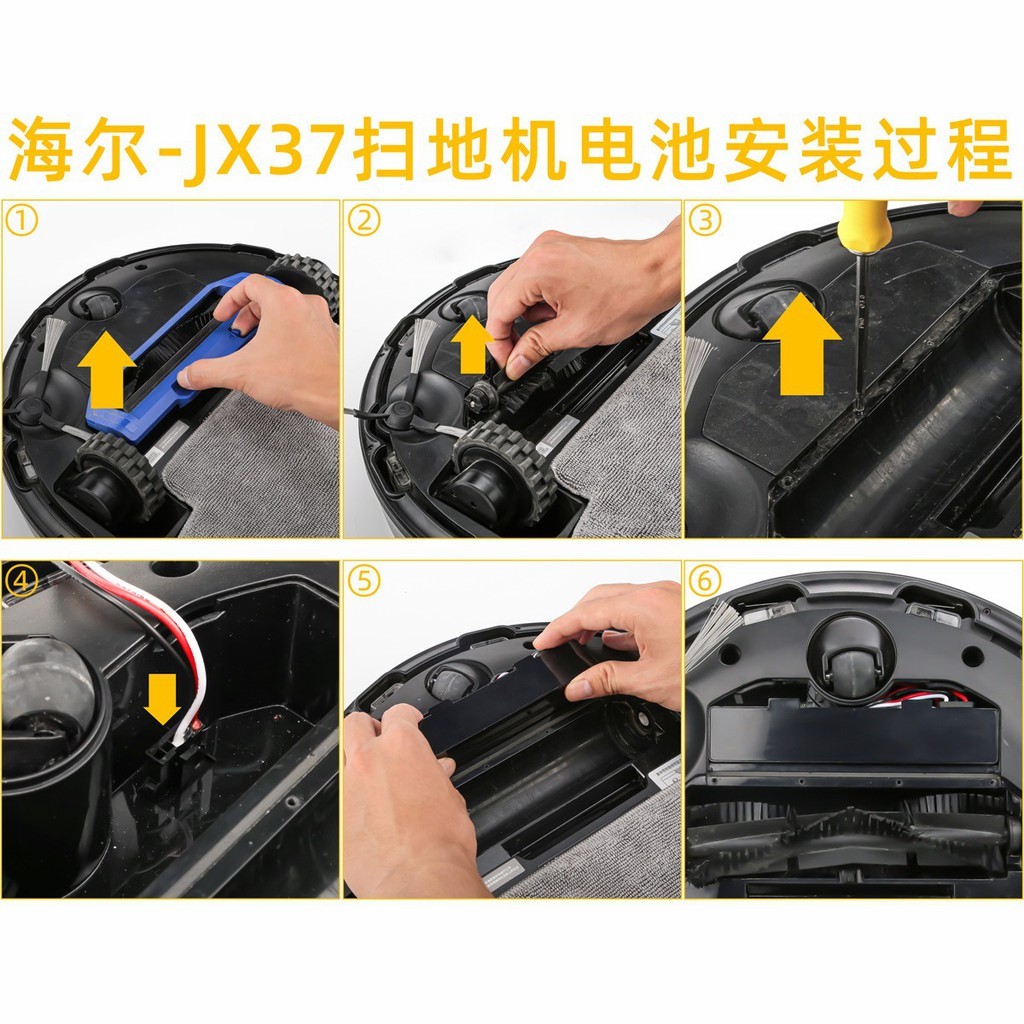 海尔-JX37扫地机电池安装过程

①

②

③

④

⑤

⑥