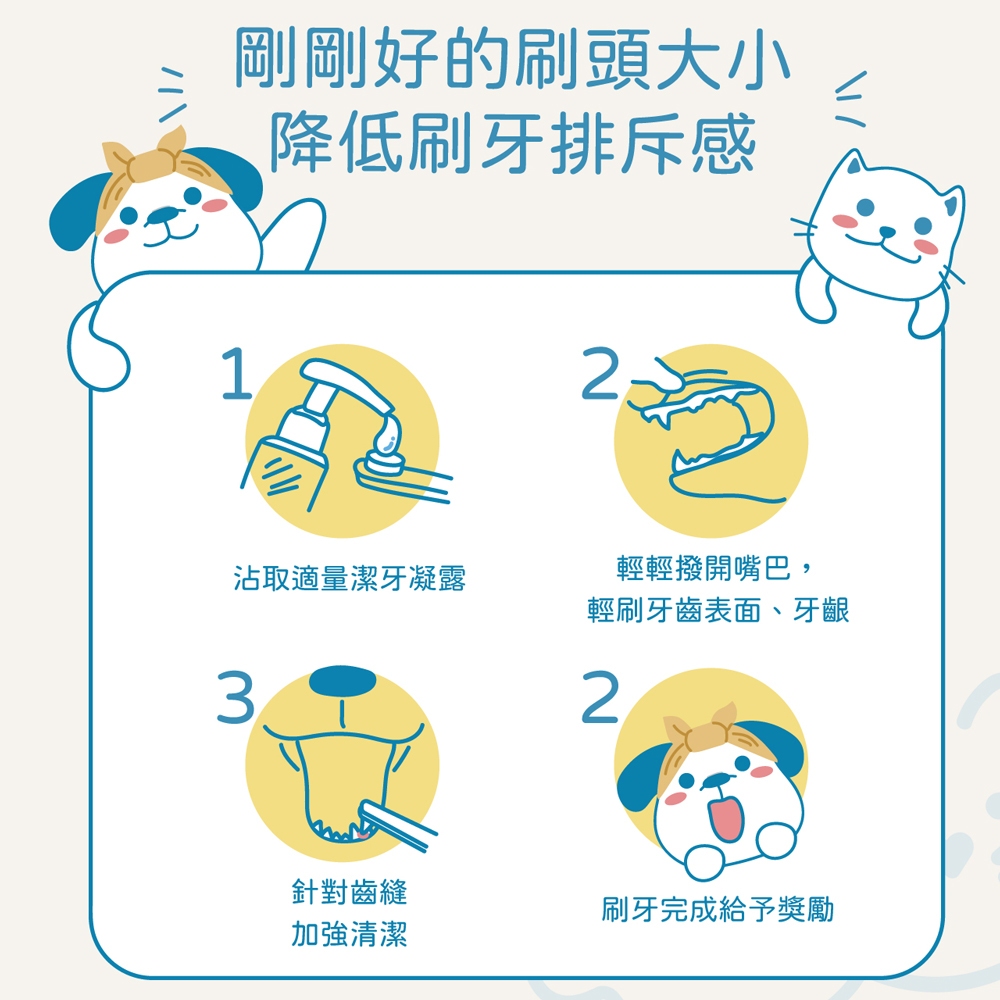 剛剛好的刷頭大小
降低刷牙排斥感

1

沾取適量潔牙凝露

2

輕輕撥開嘴巴，
輕刷牙齒表面、牙齦

3

針對齒縫
加強清潔

2

刷牙完成給予獎勵