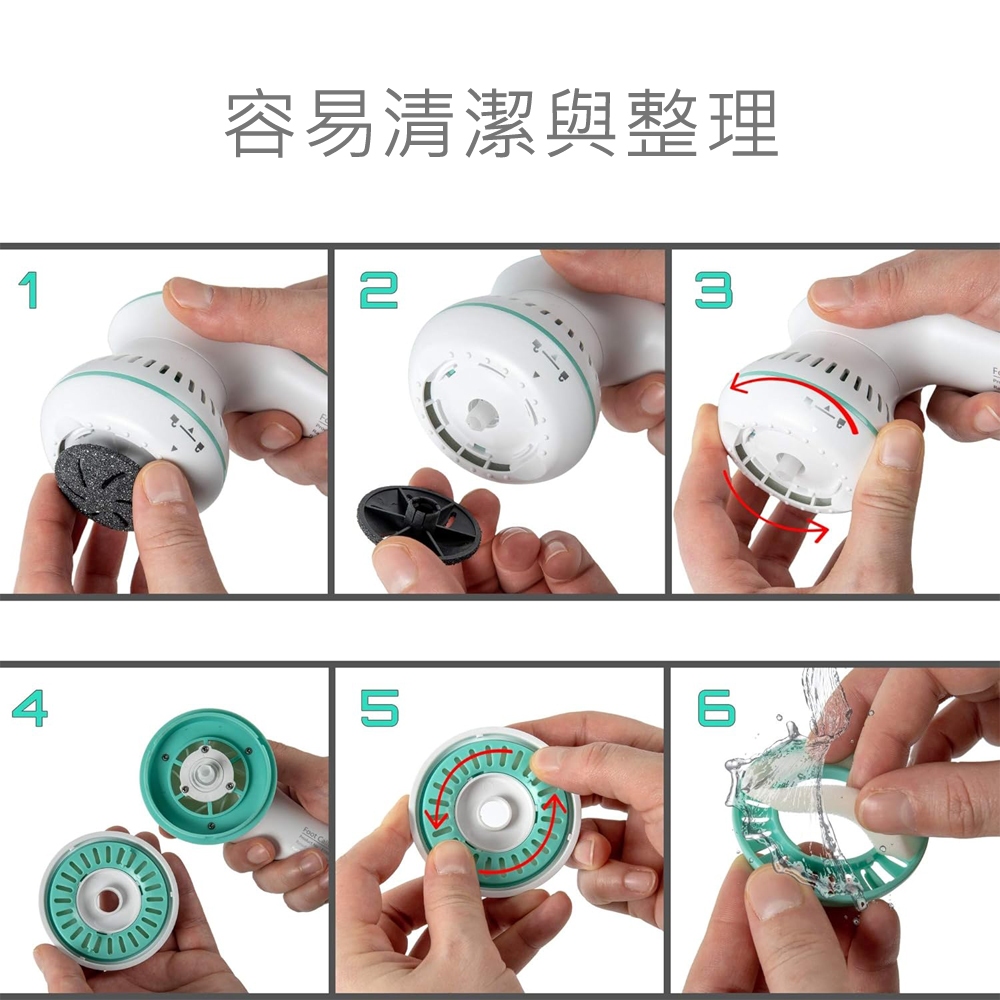 容易清潔與整理

1

2

3

4

5

6