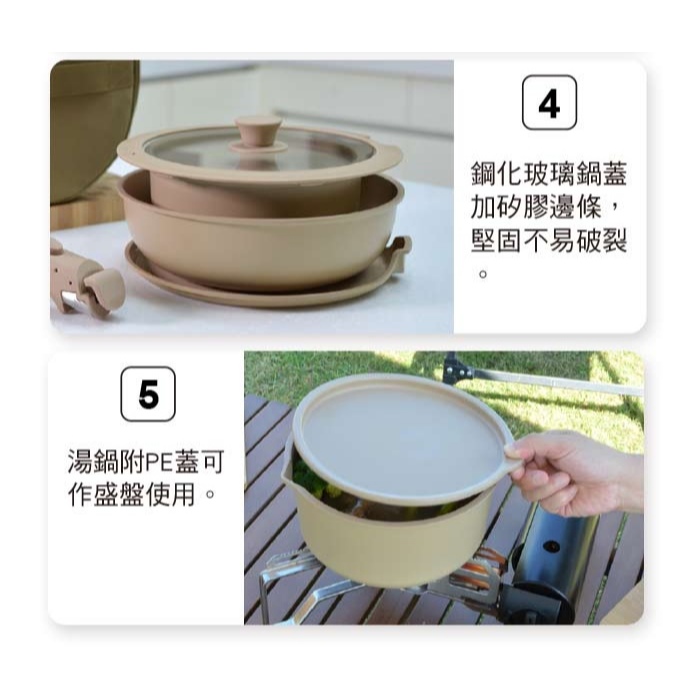 4

鋼化玻璃鍋蓋加矽膠邊條，堅固不易破裂。

5

湯鍋附PE蓋可作盛盤使用。