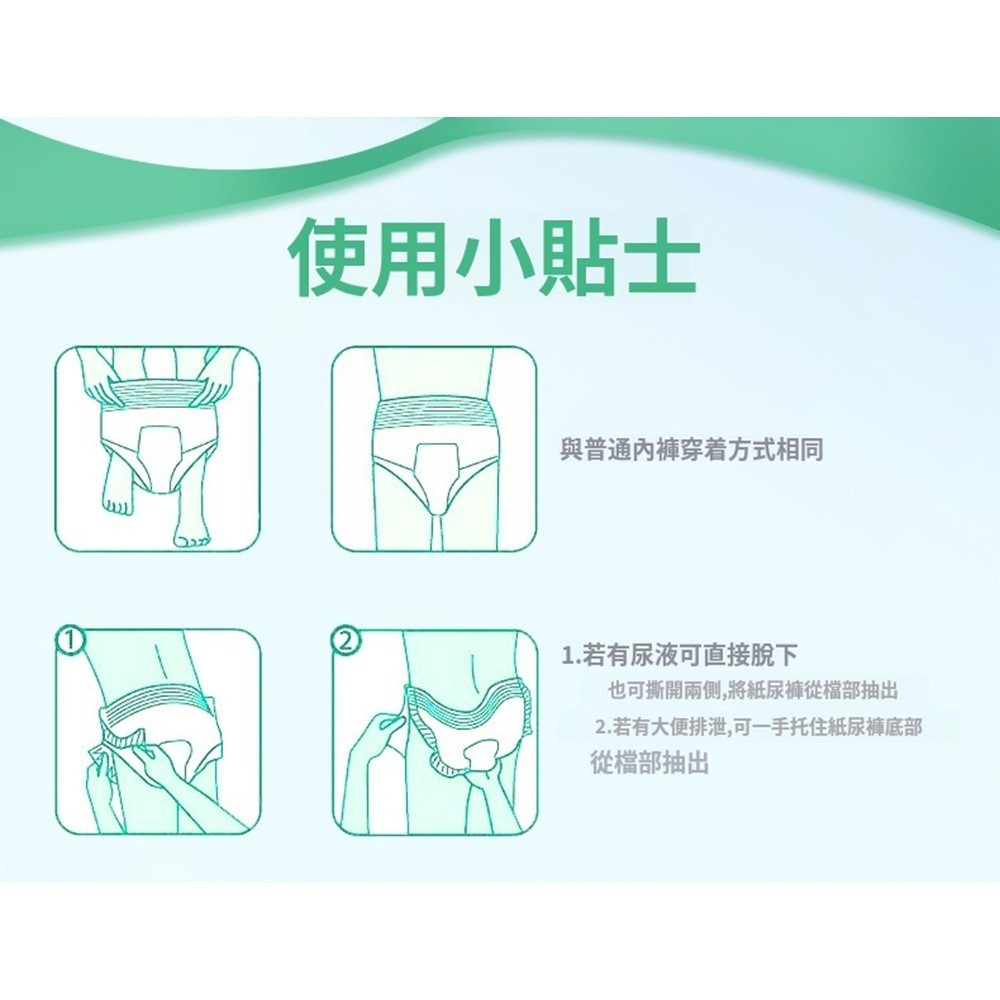 使用小貼士

與普通內褲穿着方式相同

①

②

1.若有尿液可直接脫下
也可撕開兩側,將紙尿褲從檔部抽出
2.若有大便排泄,可一手托住紙尿褲底部
從檔部抽出