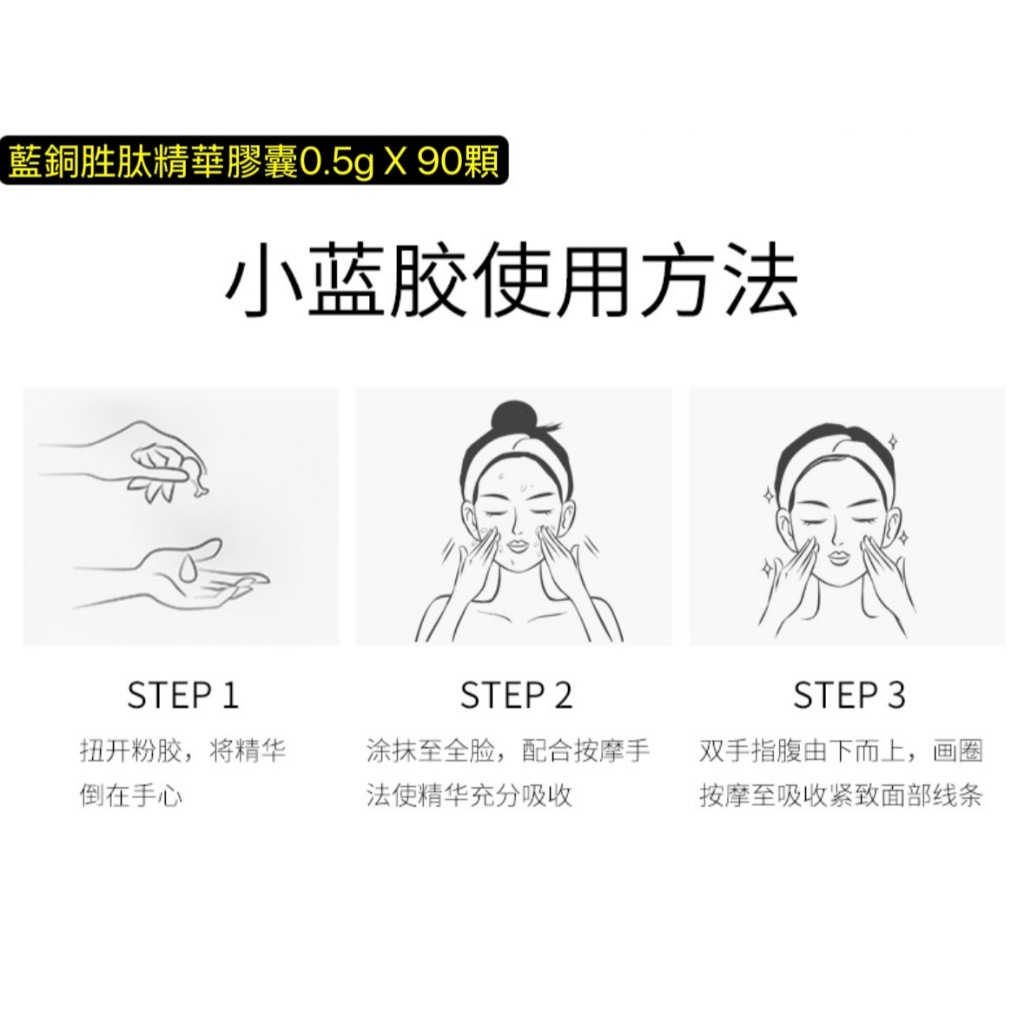 藍銅胜肽精華膠囊0.5g X 90顆

小蓝胶使用方法

STEP 1

扭开粉胶，将精华倒在手心

STEP 2

涂抹至全脸，配合按摩手法使精华充分吸收

STEP 3

双手指腹由下而上，画圈按摩至吸收紧致面部线条