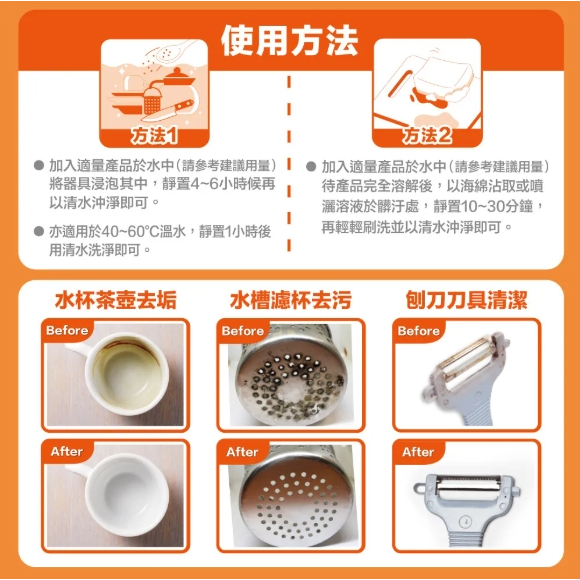 使用方法

方法1

● 加入適量產品於水中（請參考建議用量）將器具浸泡其中，靜置4~6小時候再以清水沖淨即可。

● 亦適用於40~60°C溫水，靜置1小時後用清水洗淨即可。

方法2

● 加入適量產品於水中（請參考建議用量）待產品完全溶解後，以海綿沾取或噴灑溶液於髒汙處，靜置10~30分鐘，再輕輕刷洗並以清水沖淨即可。

水杯茶壺去垢

Before

After

水槽濾杯去污

Before

After

刨刀刀具清潔

Before

After