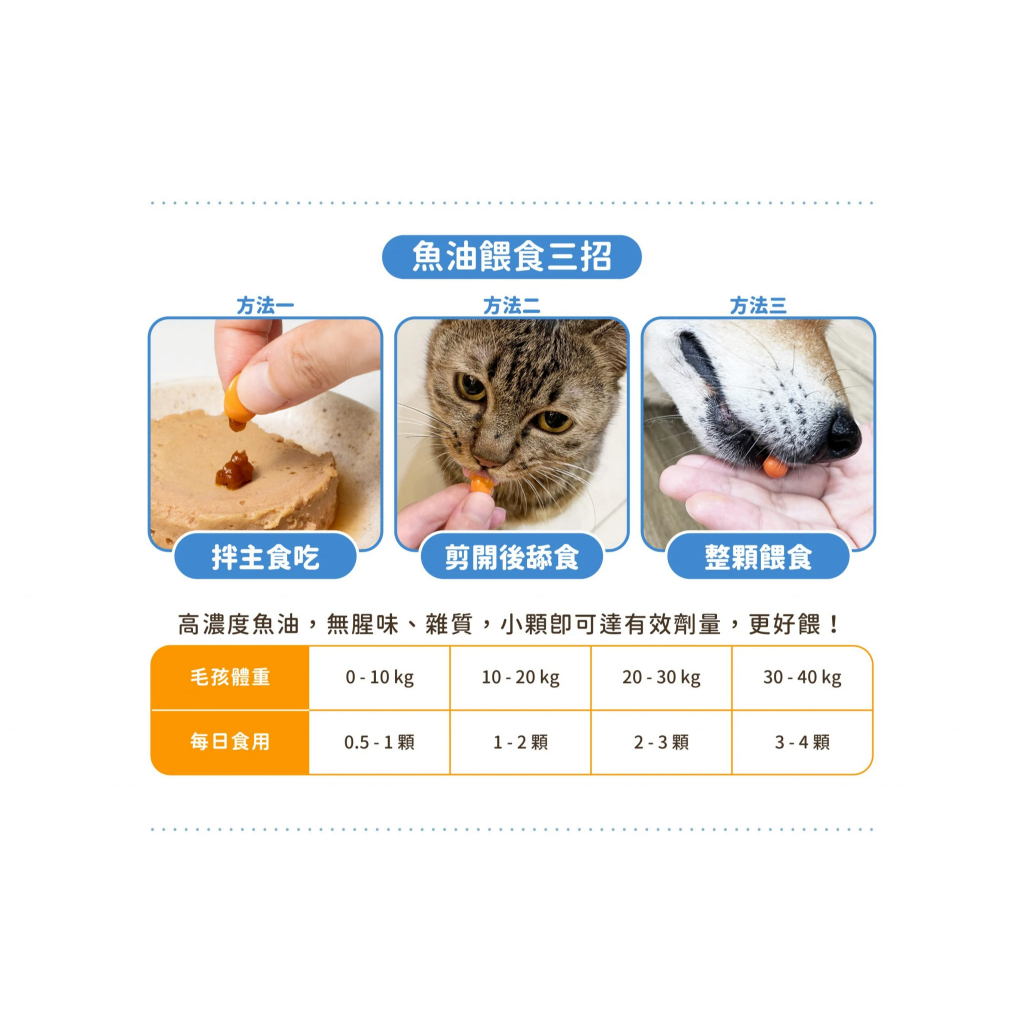 魚油餵食三招

方法一

拌主食吃

方法二

剪開後舔食

方法三

整顆餵食

高濃度魚油，無腥味、雜質，小顆即可達有效劑量，更好餵！

| 毛孩體重 | 0 - 10 kg | 10 - 20 kg | 20 - 30 kg | 30 - 40 kg |
|---|---|---|---|---|
| 每日食用 | 0.5 - 1 顆 | 1 - 2 顆 | 2 - 3 顆 | 3 - 4 顆 |