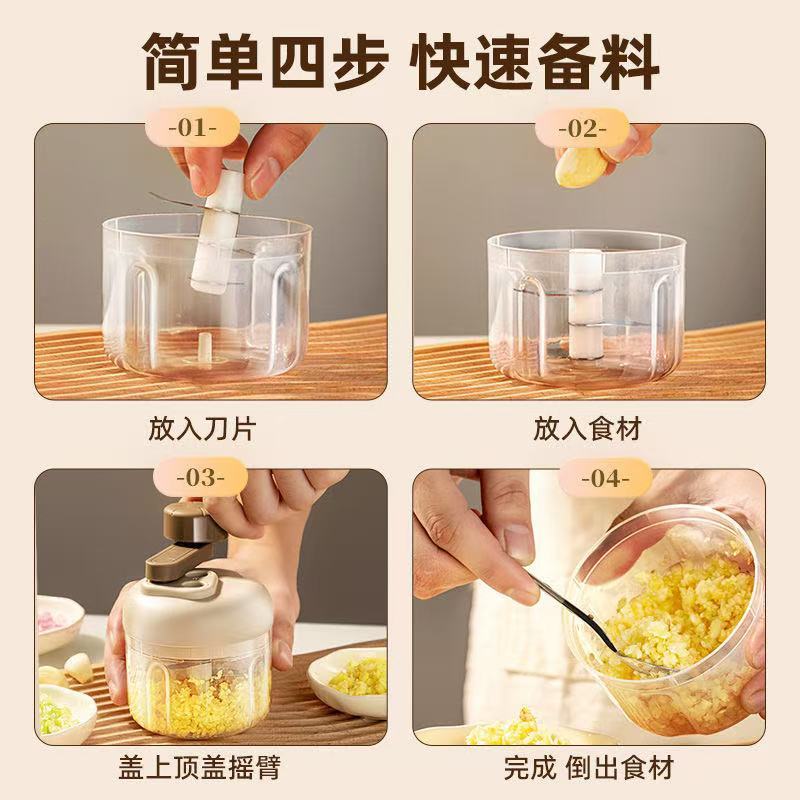 简单四步 快速备料

-01-

放入刀片

-02-

放入食材

-03-

盖上顶盖摇臂

-04-

完成 倒出食材