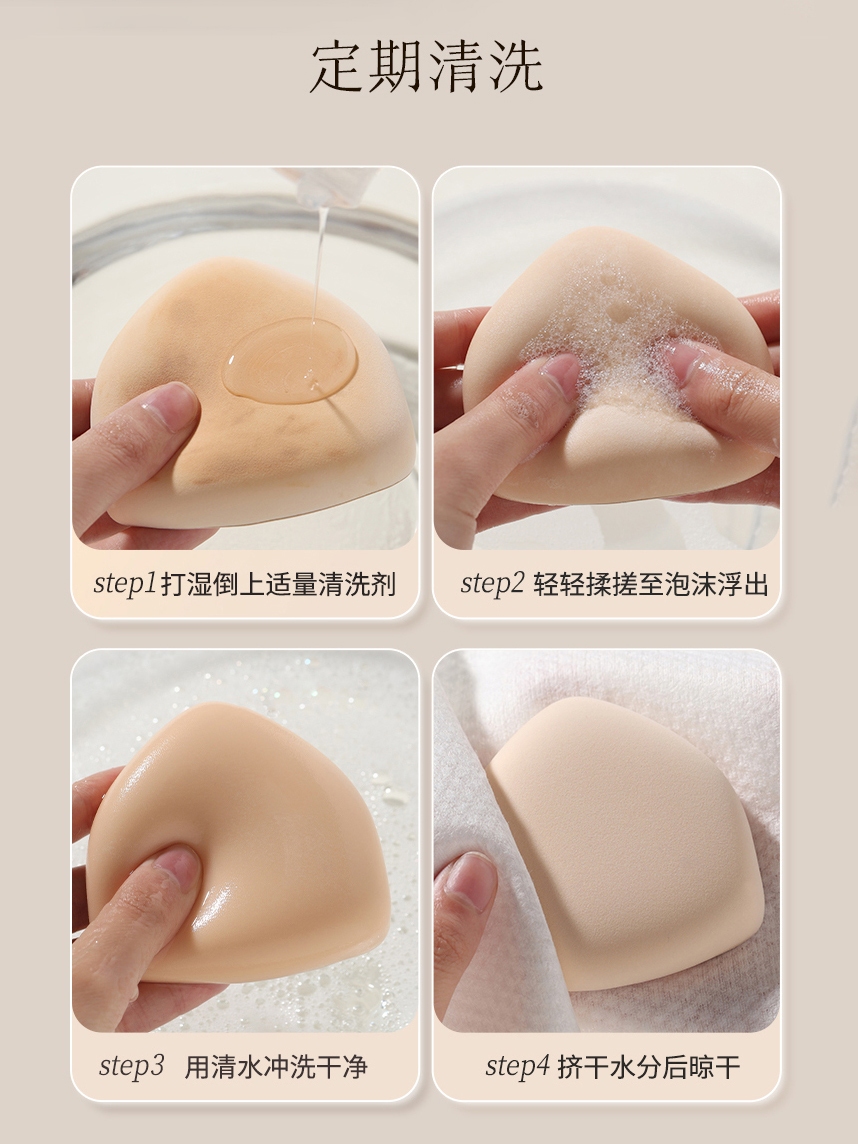 定期清洗

step1 打湿倒上适量清洗剂

step2 轻轻揉搓至泡沫浮出

step3 用清水冲洗干净

step4 挤干水分后晾干