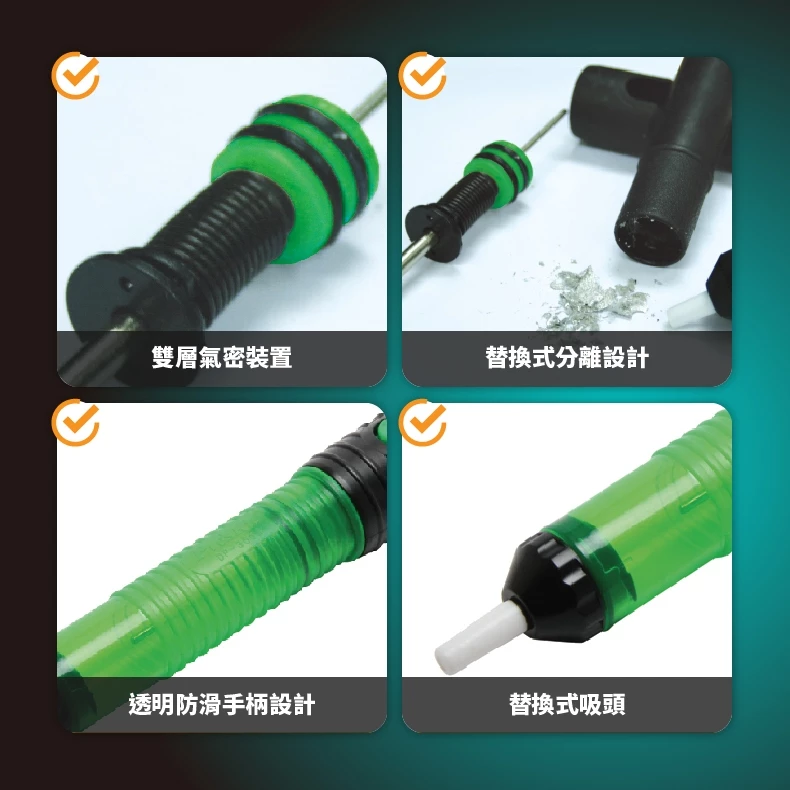 雙層氣密裝置

替換式分離設計

透明防滑手柄設計

替換式吸頭