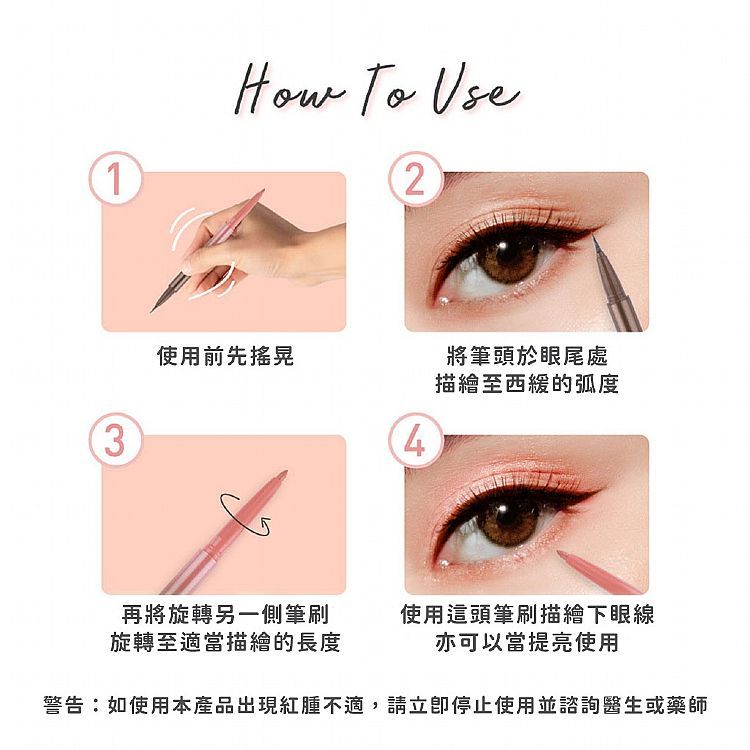 How To Use

1

使用前先搖晃

2

將筆頭於眼尾處
描繪至西緩的弧度

3

再將旋轉另一側筆刷
旋轉至適當描繪的長度

4

使用這頭筆刷描繪下眼線
亦可以當提亮使用

警告：如使用本產品出現紅腫不適，請立即停止使用並諮詢醫生或藥師