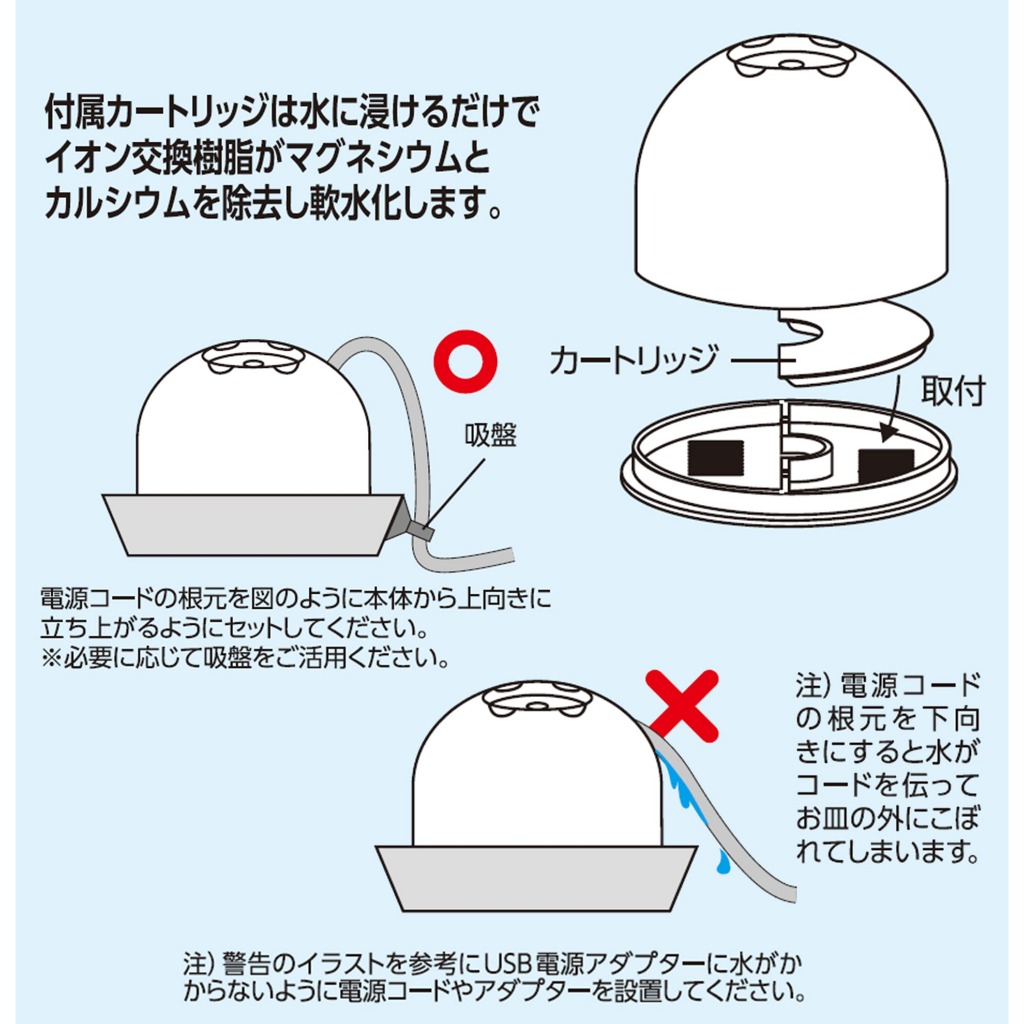 付属カートリッジは水に浸けるだけでイオン交換樹脂がマグネシウムとカルシウムを除去し軟水化します。

カートリッジ

取付

吸盤

電源コードの根元を図のように本体から上向きに立ち上がるようにセットしてください。
※必要に応じて吸盤をご活用ください。

注）電源コードの根元を下向きにすると水がコードを伝ってお皿の外にこぼれてしまいます。

注）警告のイラストを参考にUSB電源アダプターに水がかからないように電源コードやアダプターを設置してください。