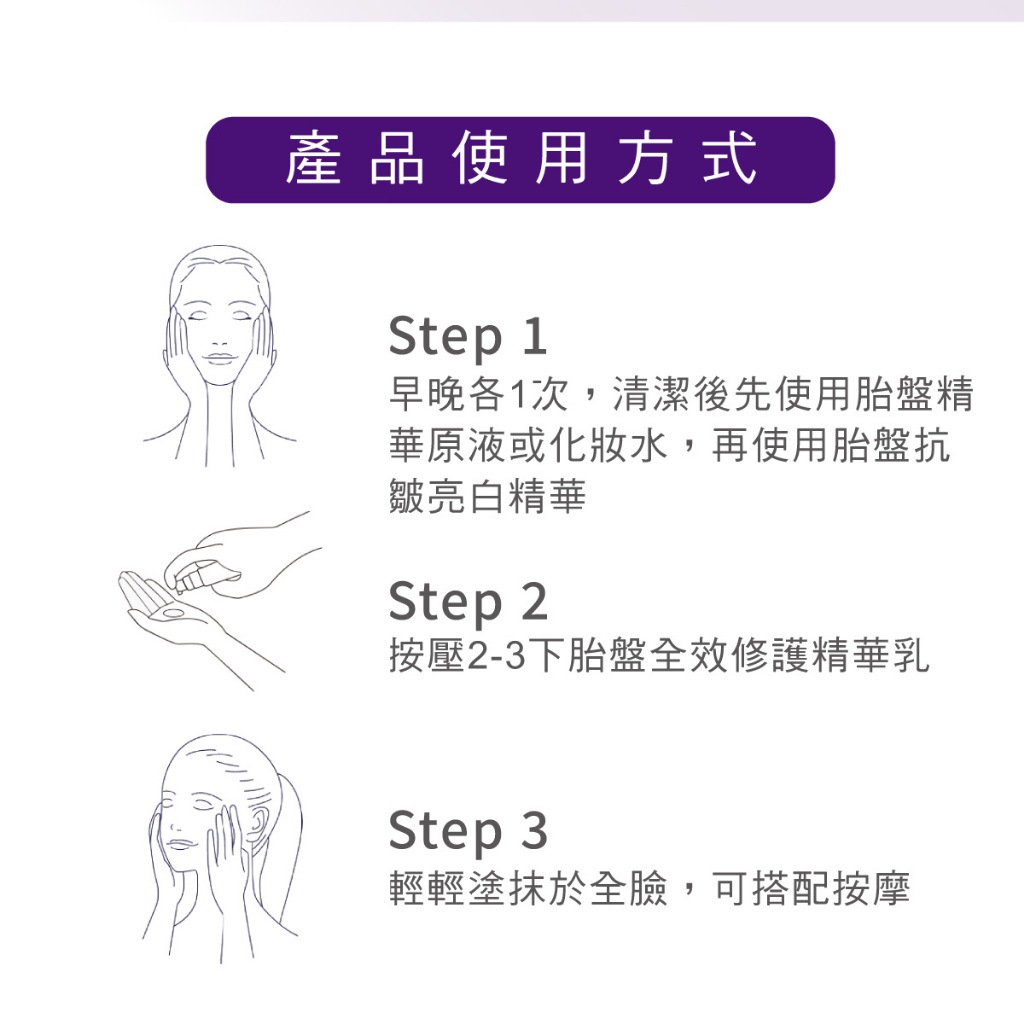 產品使用方式

Step 1
早晚各1次，清潔後先使用胎盤精華原液或化妝水，再使用胎盤抗皺亮白精華

Step 2
按壓2-3下胎盤全效修護精華乳

Step 3
輕輕塗抹於全臉，可搭配按摩