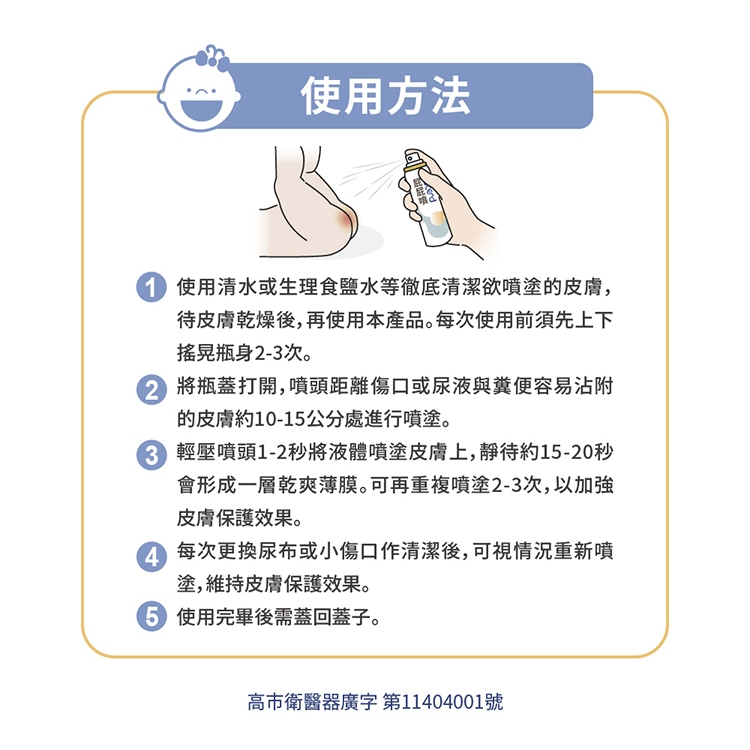 使用方法

屁屁噴

1 使用清水或生理食鹽水等徹底清潔欲噴塗的皮膚，待皮膚乾燥後，再使用本產品。每次使用前須先上下搖晃瓶身2-3次。

2 將瓶蓋打開，噴頭距離傷口或尿液與糞便容易沾附的皮膚約10-15公分處進行噴塗。

3 輕壓噴頭1-2秒將液體噴塗皮膚上，靜待約15-20秒會形成一層乾爽薄膜。可再重複噴塗2-3次，以加強皮膚保護效果。

4 每次更換尿布或小傷口作清潔後，可視情況重新噴塗，維持皮膚保護效果。

5 使用完畢後需蓋回蓋子。

高市衛醫器廣字 第11404001號