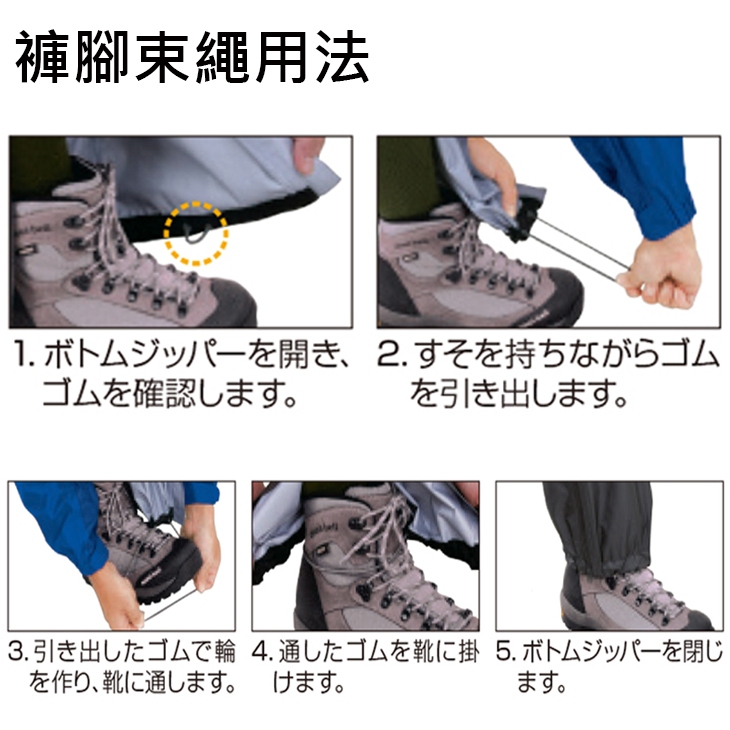 褲腳束繩用法

1. ボトムジッパーを開き、ゴムを確認します。

2. すそを持ちながらゴムを引き出します。

3. 引き出したゴムで輪を作り、靴に通します。

4. 通したゴムを靴に掛けます。

5. ボトムジッパーを閉じます。