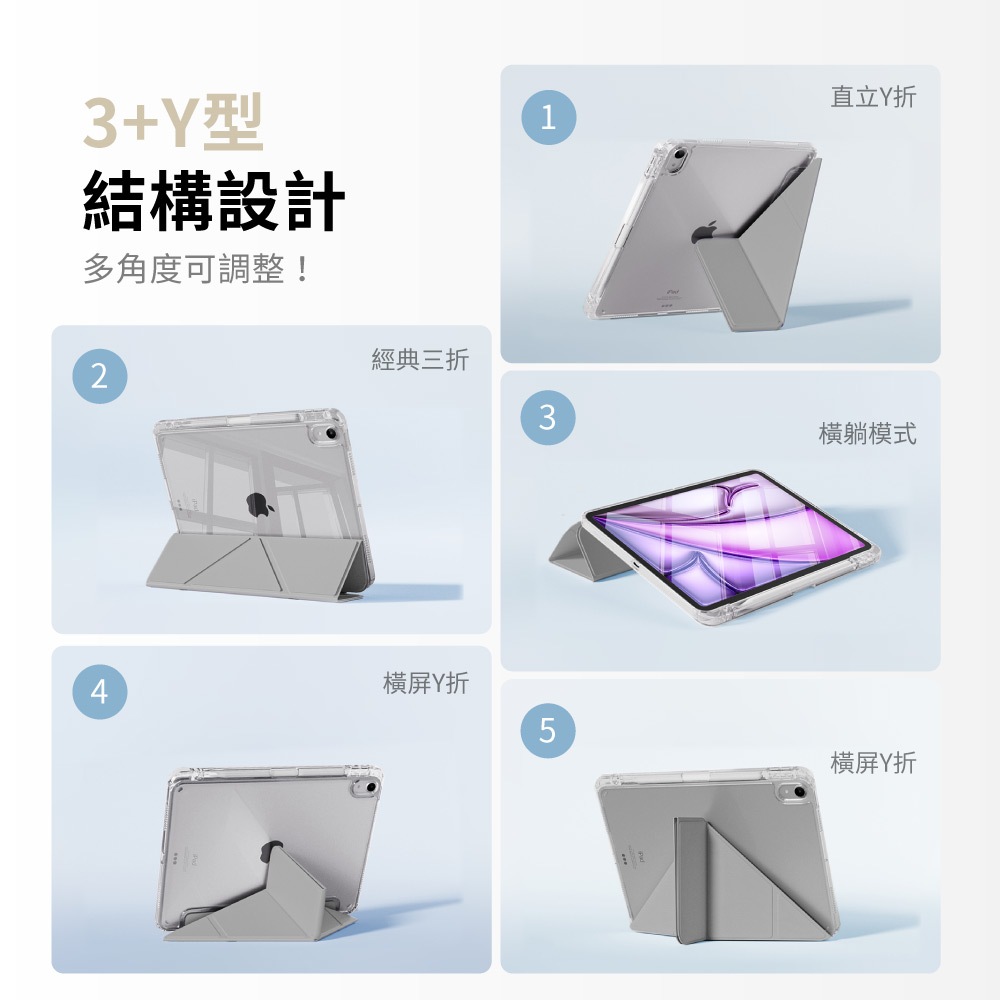 3+Y型
結構設計
多角度可調整！

1
直立Y折

2
經典三折

3
橫躺模式

4
橫屏Y折

5
橫屏Y折