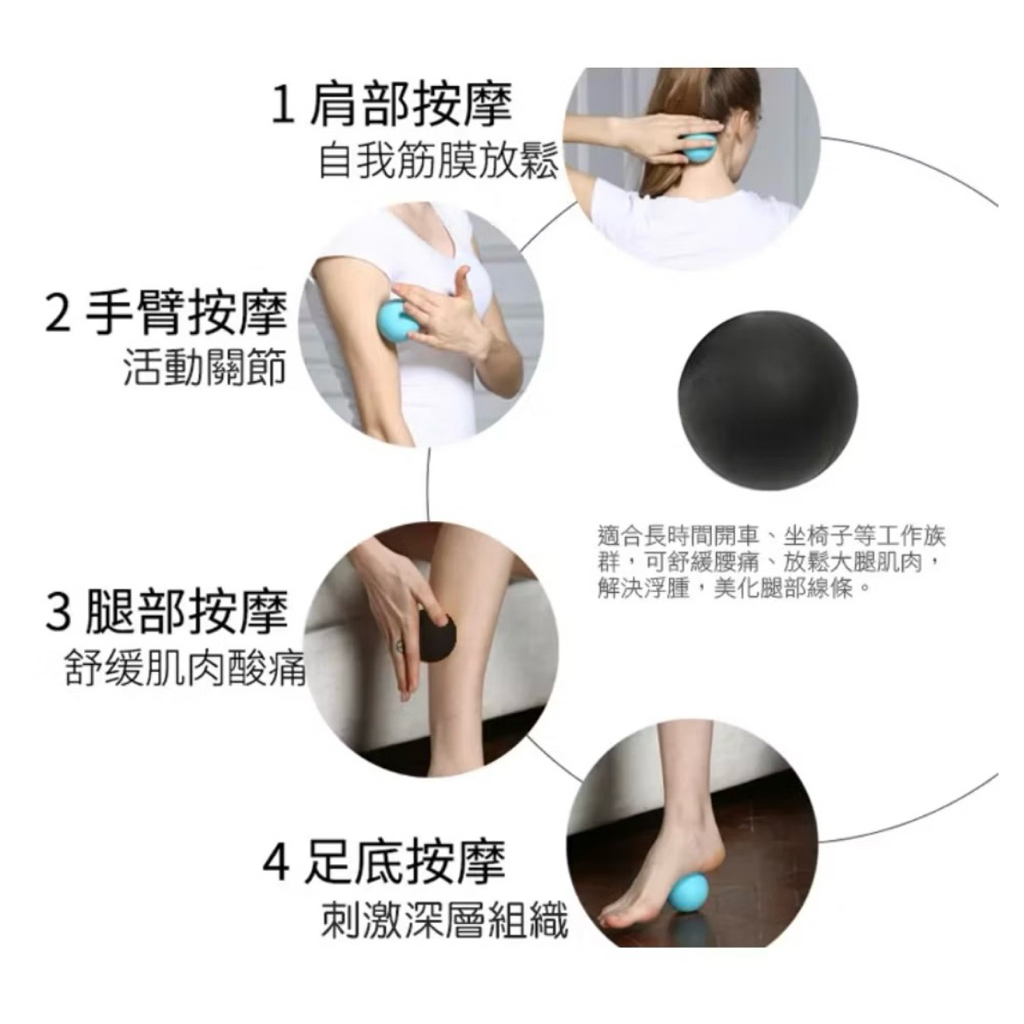 1 肩部按摩
自我筋膜放鬆

2 手臂按摩
活動關節

適合長時間開車、坐椅子等工作族群，可舒緩腰痛、放鬆大腿肌肉，解決浮腫，美化腿部線條。

3 腿部按摩
舒缓肌肉酸痛

4 足底按摩
刺激深層組織