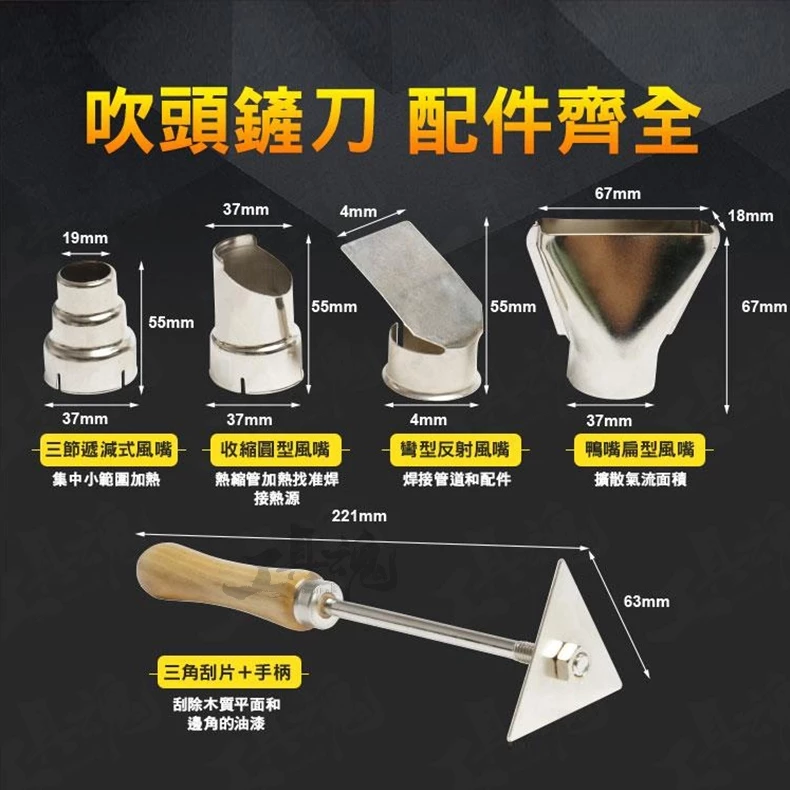 吹頭鏟刀 配件齊全

19mm
55mm
37mm
三節遞減式風嘴
集中小範圍加熱

37mm
55mm
37mm
收縮圓型風嘴
熱縮管加熱找准焊接熱源

4mm
55mm
4mm
彎型反射風嘴
焊接管道和配件

67mm
18mm
67mm
37mm
鴨嘴扁型風嘴
擴散氣流面積

221mm
63mm
三角刮片+手柄
刮除木質平面和邊角的油漆