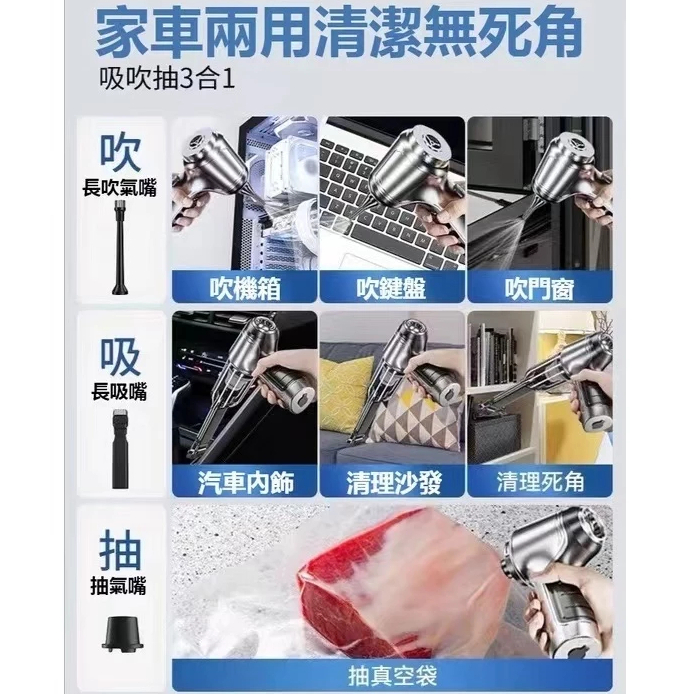 家車兩用清潔無死角
吸吹抽3合1

吹
長吹氣嘴

吹機箱
吹鍵盤
吹門窗

吸
長吸嘴

汽車內飾
清理沙發
清理死角

抽
抽氣嘴

抽真空袋