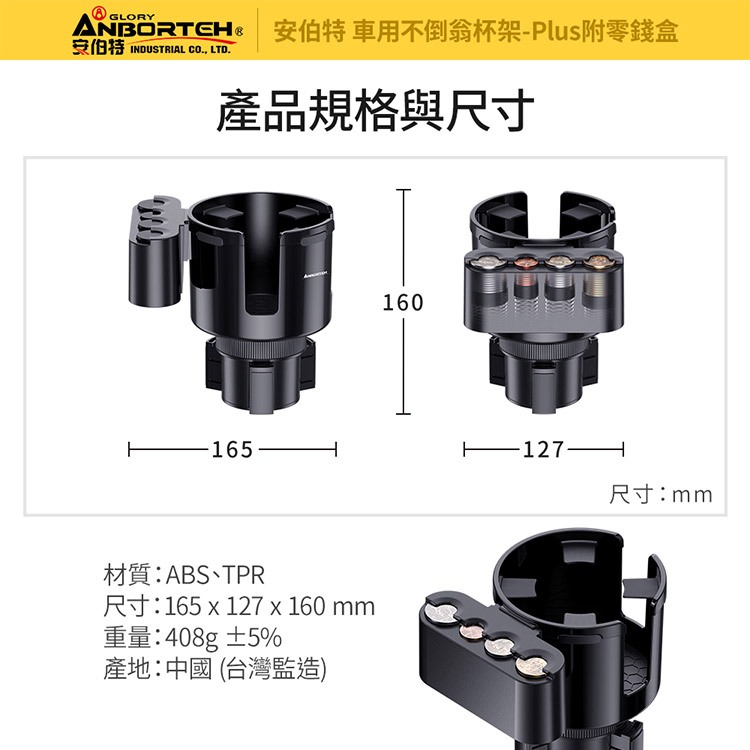 GLORY
ANBORTEH®
安伯特 INDUSTRIAL CO., LTD.

安伯特 車用不倒翁杯架-Plus附零錢盒

產品規格與尺寸

ANBORTEH

160

165

127

尺寸：mm

材質：ABS、TPR
尺寸：165 x 127 x 160 mm
重量：408g ±5%
產地：中國 (台灣監造)