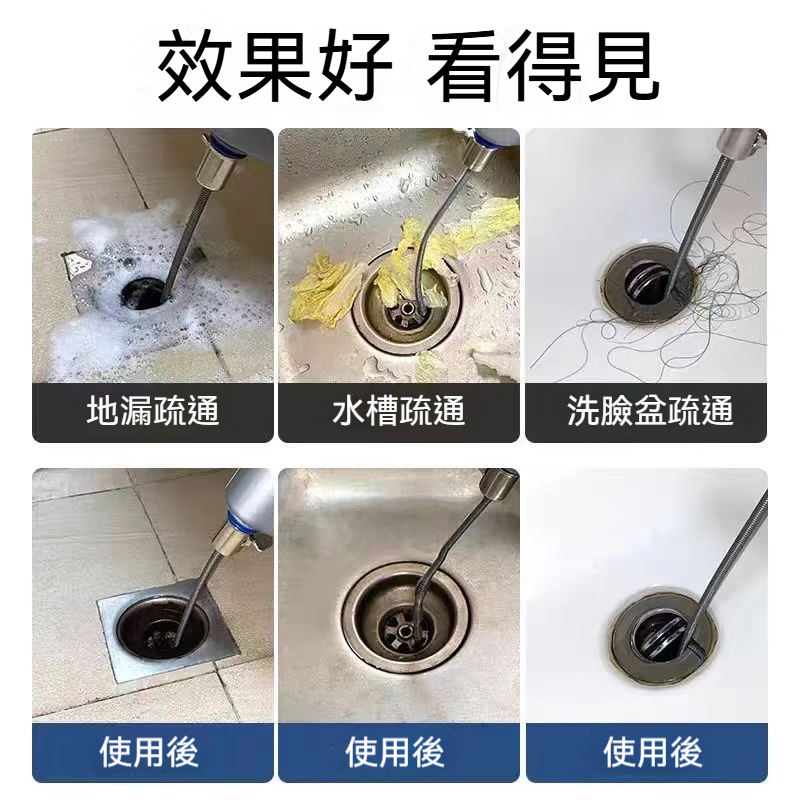 效果好 看得見

地漏疏通

水槽疏通

洗臉盆疏通

使用後

使用後

使用後