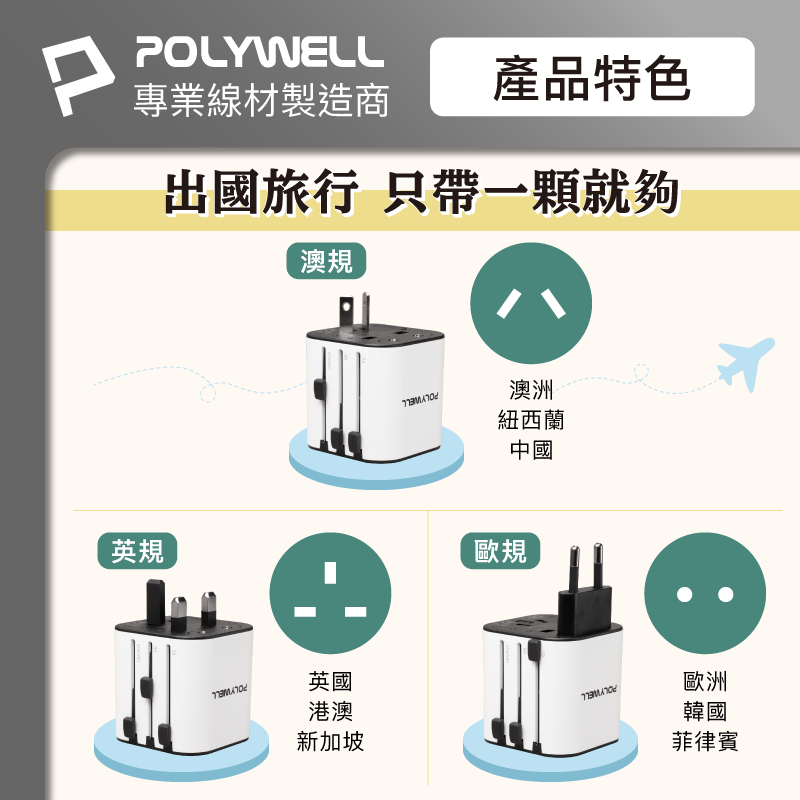 POLYWELL
專業線材製造商

產品特色

出國旅行 只帶一顆就夠

澳規

POLYWELL

澳洲
紐西蘭
中國

英規

POLYWELL

英國
港澳
新加坡

歐規

POLYWELL

歐洲
韓國
菲律賓