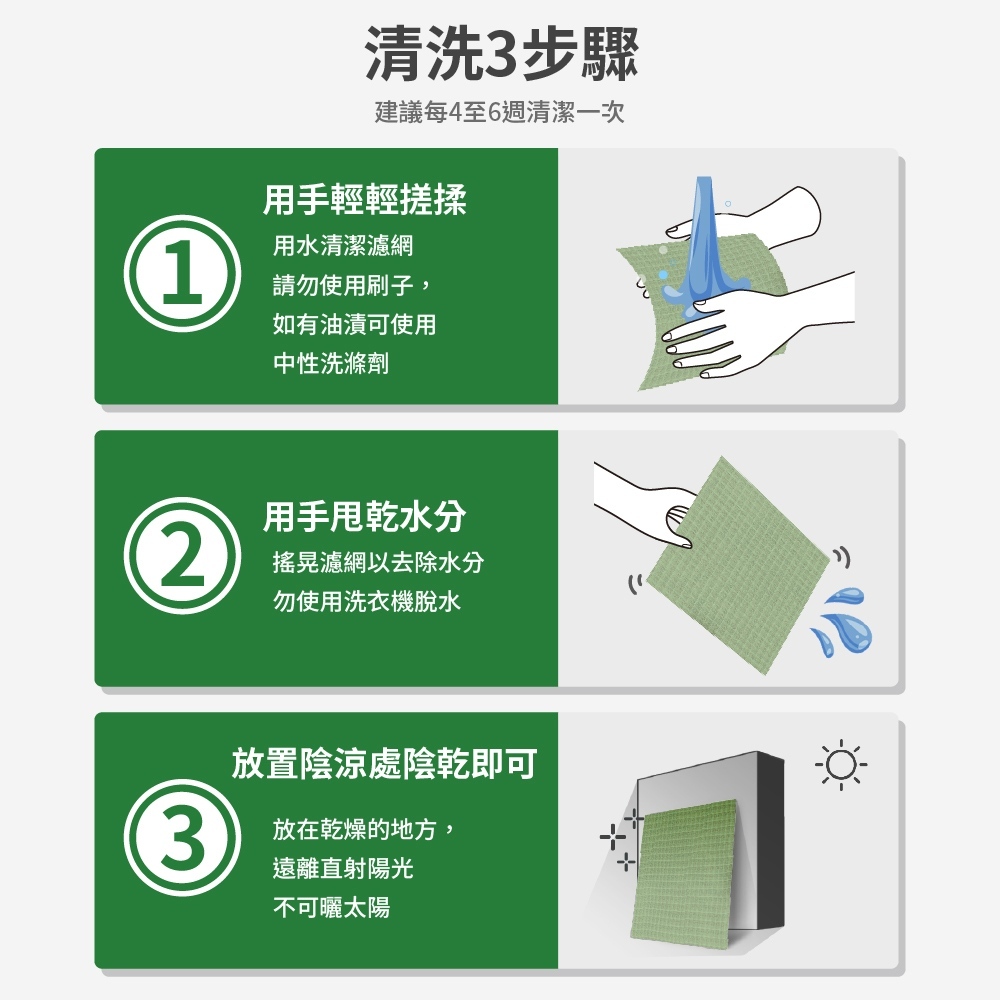 清洗3步驟

建議每4至6週清潔一次

1

用手輕輕搓揉

用水清潔濾網
請勿使用刷子，
如有油漬可使用
中性洗滌劑

2

用手甩乾水分

搖晃濾網以去除水分
勿使用洗衣機脫水

3

放置陰涼處陰乾即可

放在乾燥的地方，
遠離直射陽光
不可曬太陽