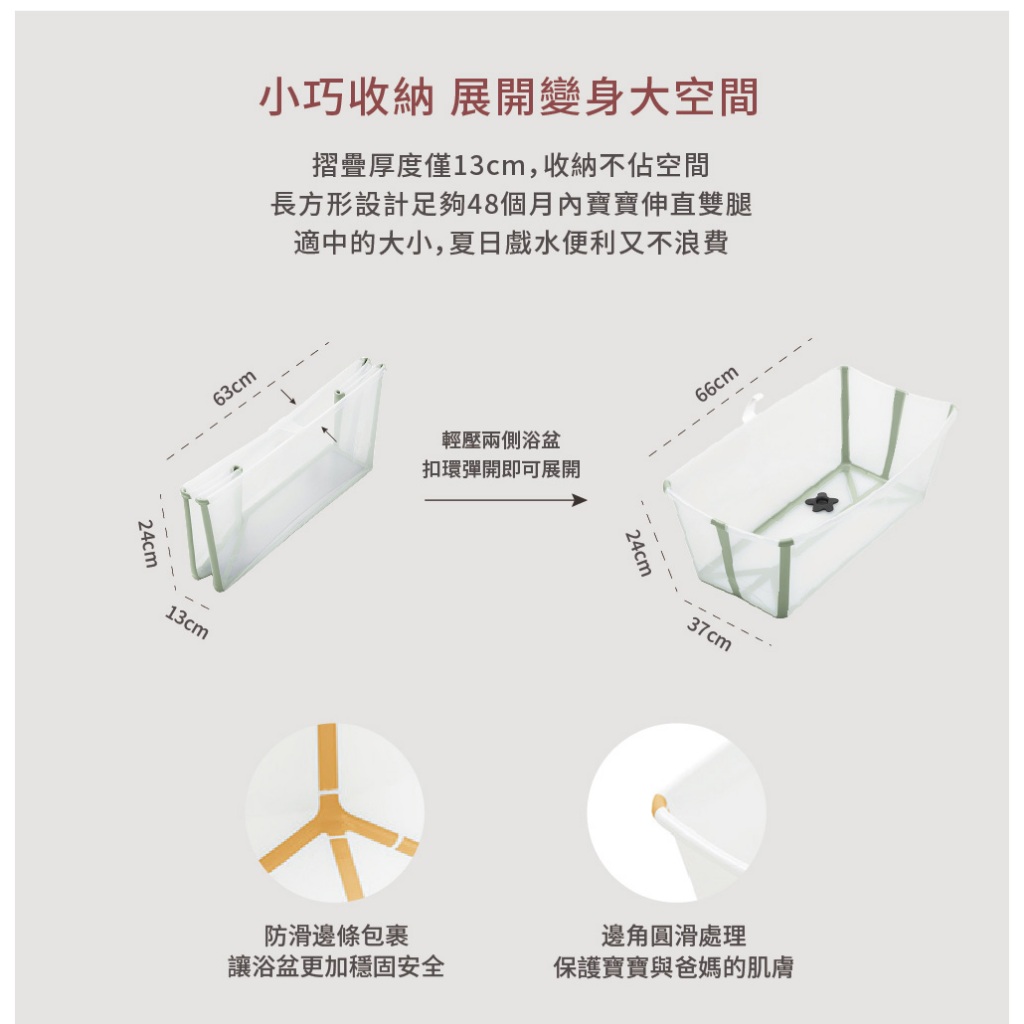 小巧收納 展開變身大空間

摺疊厚度僅13cm，收納不佔空間
長方形設計足夠48個月內寶寶伸直雙腿
適中的大小，夏日戲水便利又不浪費

63cm
24cm
13cm

輕壓兩側浴盆
扣環彈開即可展開

66cm
24cm
37cm

防滑邊條包裹
讓浴盆更加穩固安全

邊角圓滑處理
保護寶寶與爸媽的肌膚