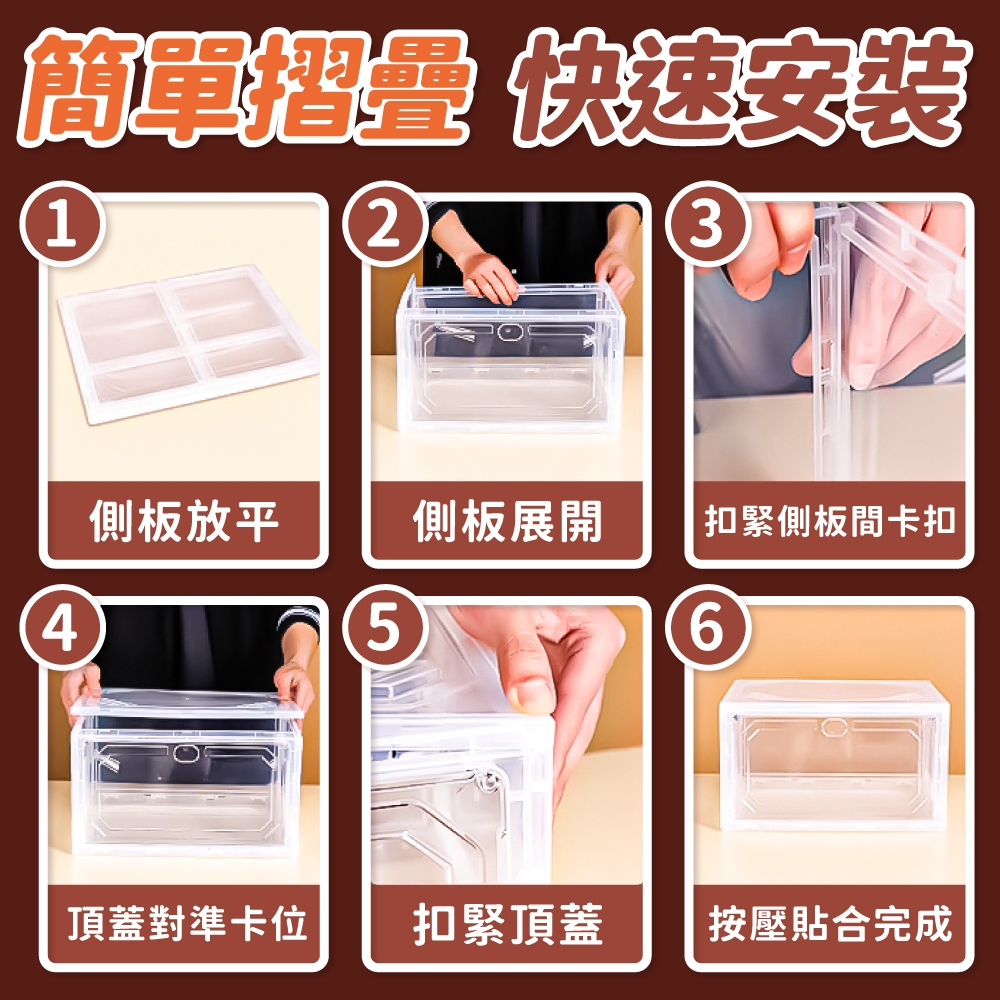 簡單摺疊 快速安裝

1
側板放平

2
側板展開

3
扣緊側板間卡扣

4
頂蓋對準卡位

5
扣緊頂蓋

6
按壓貼合完成