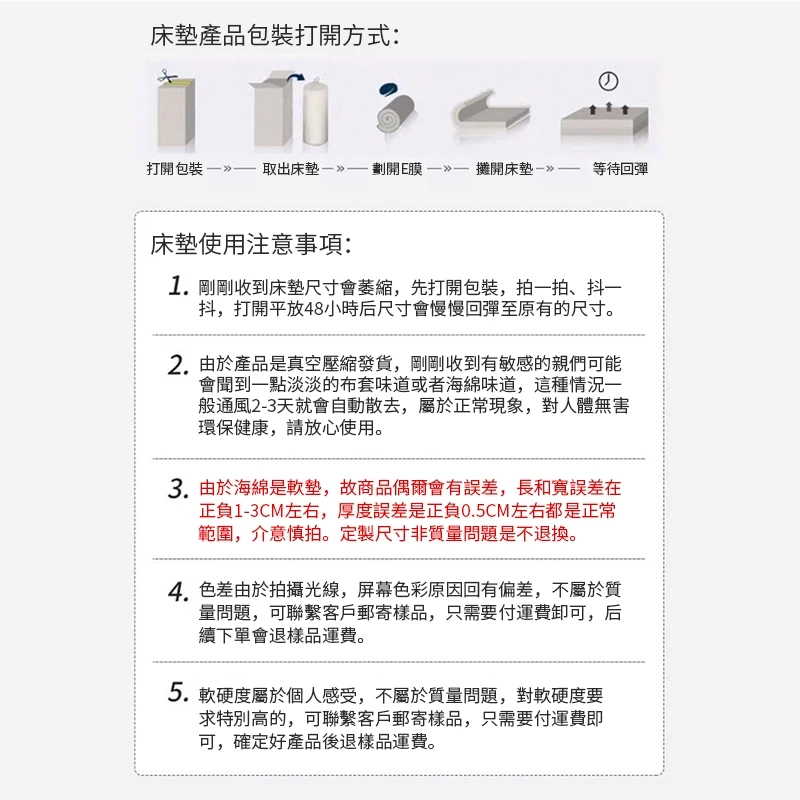 床墊產品包裝打開方式:

打開包裝 —»— 取出床墊 —»— 劃開E膜 —»— 攤開床墊 —»— 等待回彈

床墊使用注意事項:

1. 剛剛收到床墊尺寸會萎縮，先打開包裝，拍一拍、抖一抖，打開平放48小時后尺寸會慢慢回彈至原有的尺寸。

2. 由於產品是真空壓縮發貨，剛剛收到有敏感的親們可能會聞到一點淡淡的布套味道或者海綿味道，這種情況一般通風2-3天就會自動散去，屬於正常現象，對人體無害環保健康，請放心使用。

3. 由於海綿是軟墊，故商品偶爾會有誤差，長和寬誤差在正負1-3CM左右，厚度誤差是正負0.5CM左右都是正常範圍，介意慎拍。定製尺寸非質量問題是不退換。

4. 色差由於拍攝光線，屏幕色彩原因回有偏差，不屬於質量問題，可聯繫客戶郵寄樣品，只需要付運費卸可，后續下單會退樣品運費。

5. 軟硬度屬於個人感受，不屬於質量問題，對軟硬度要求特別高的，可聯繫客戶郵寄樣品，只需要付運費即可，確定好產品後退樣品運費。