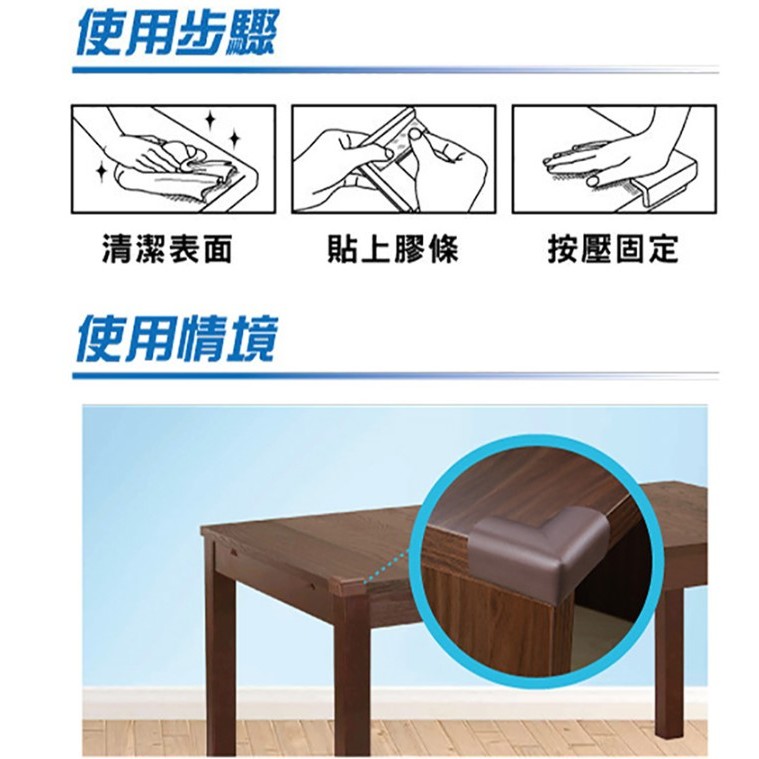 使用步驟

清潔表面

貼上膠條

按壓固定

使用情境