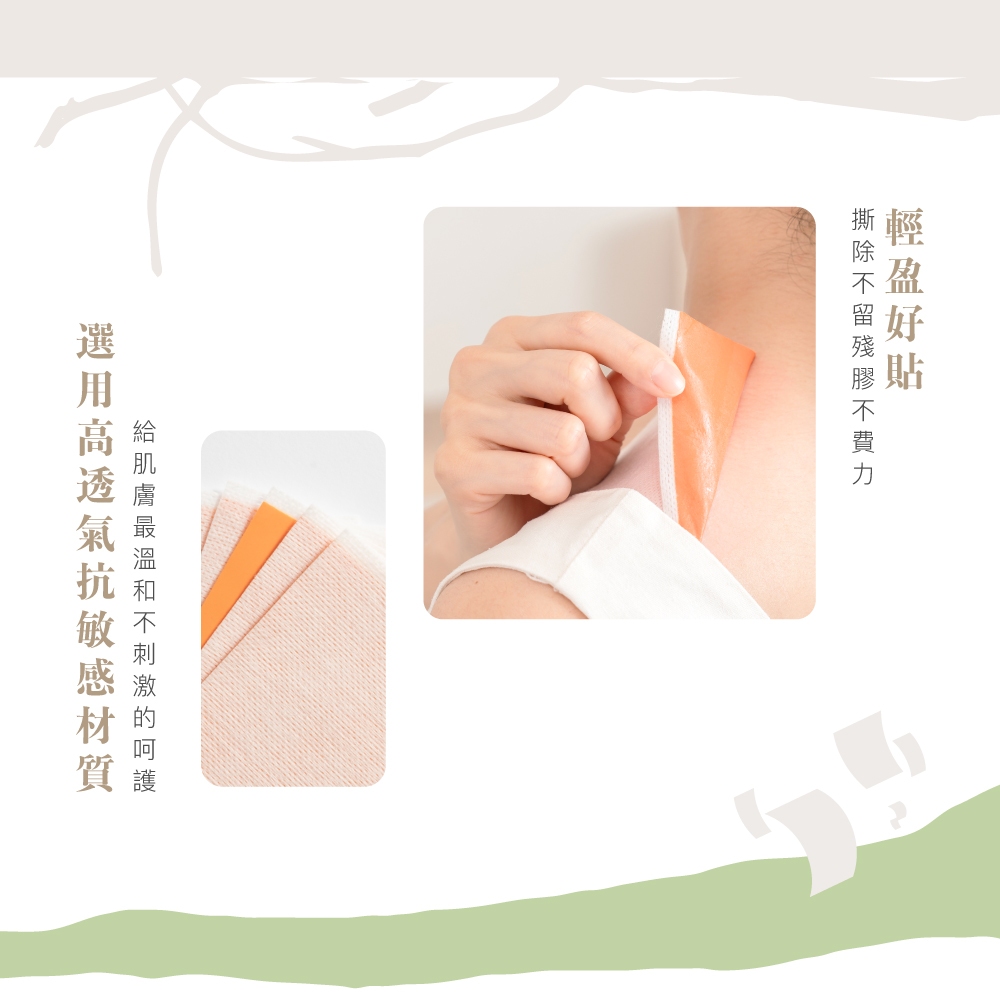 輕盈好貼
撕除不留殘膠不費力

選用高透氣抗敏感材質
給肌膚最溫和不刺激的呵護