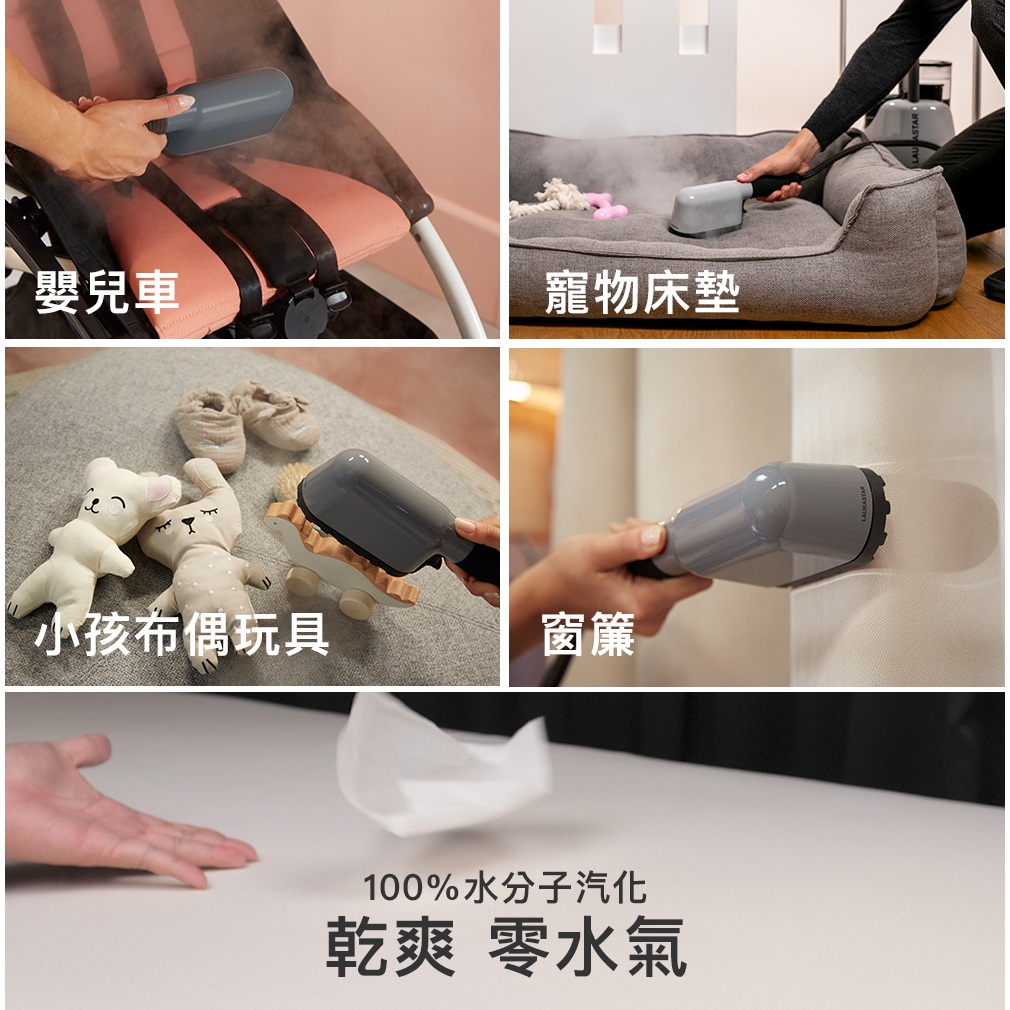 嬰兒車

LAURASTAR

寵物床墊

小孩布偶玩具

LAURASTAR

窗簾

100%水分子汽化

乾爽 零水氣