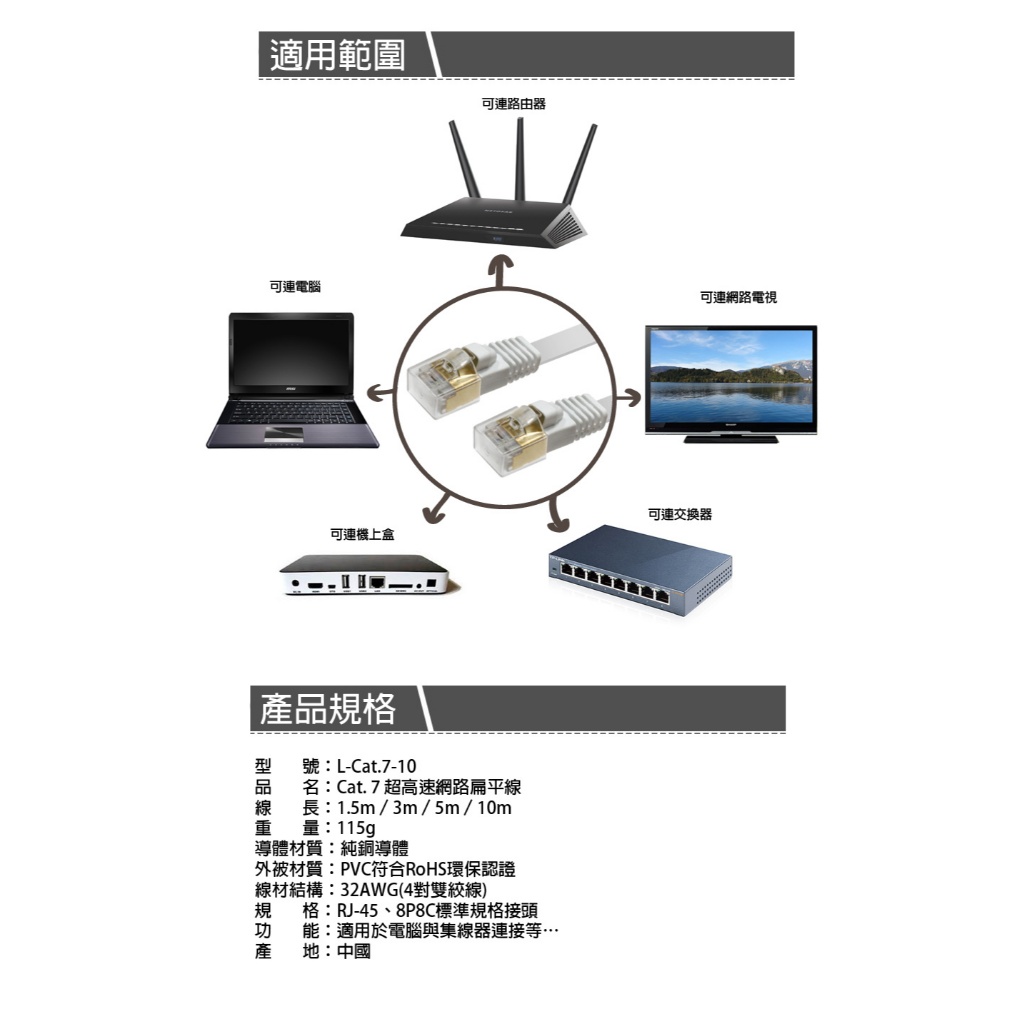 適用範圍

可連路由器

可連電腦

可連網路電視

可連機上盒

可連交換器

產品規格

型　號：L-Cat.7-10
品　名：Cat. 7 超高速網路扁平線
線　長：1.5m / 3m / 5m / 10m
重　量：115g
導體材質：純銅導體
外被材質：PVC符合RoHS環保認證
線材結構：32AWG(4對雙絞線)
規　格：RJ-45、8P8C標準規格接頭
功　能：適用於電腦與集線器連接等…
產　地：中國