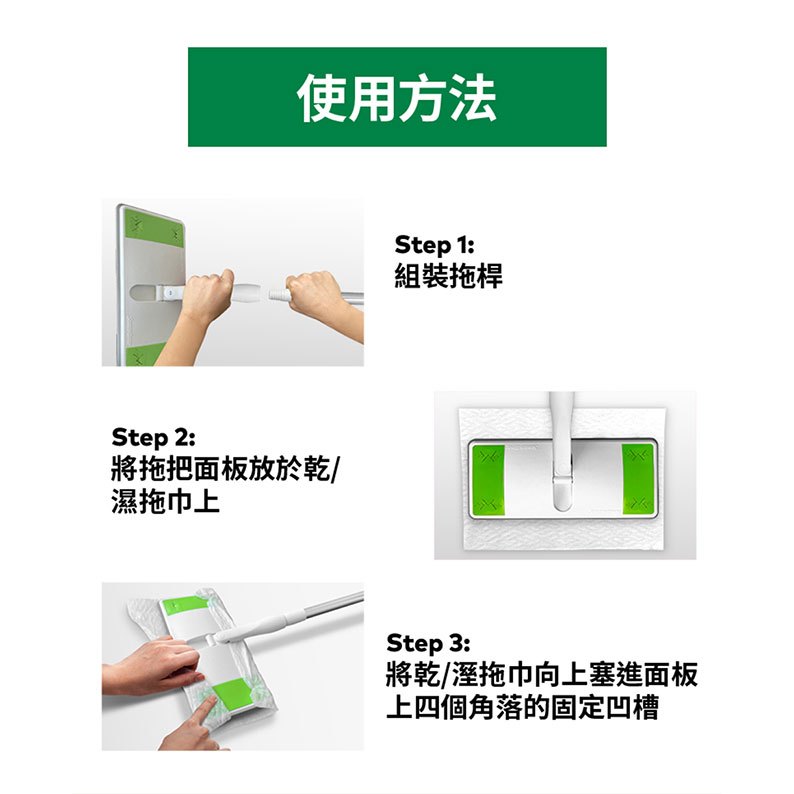 使用方法

Step 1:
組裝拖桿

Step 2:
將拖把面板放於乾/濕拖巾上

Step 3:
將乾/溼拖巾向上塞進面板上四個角落的固定凹槽