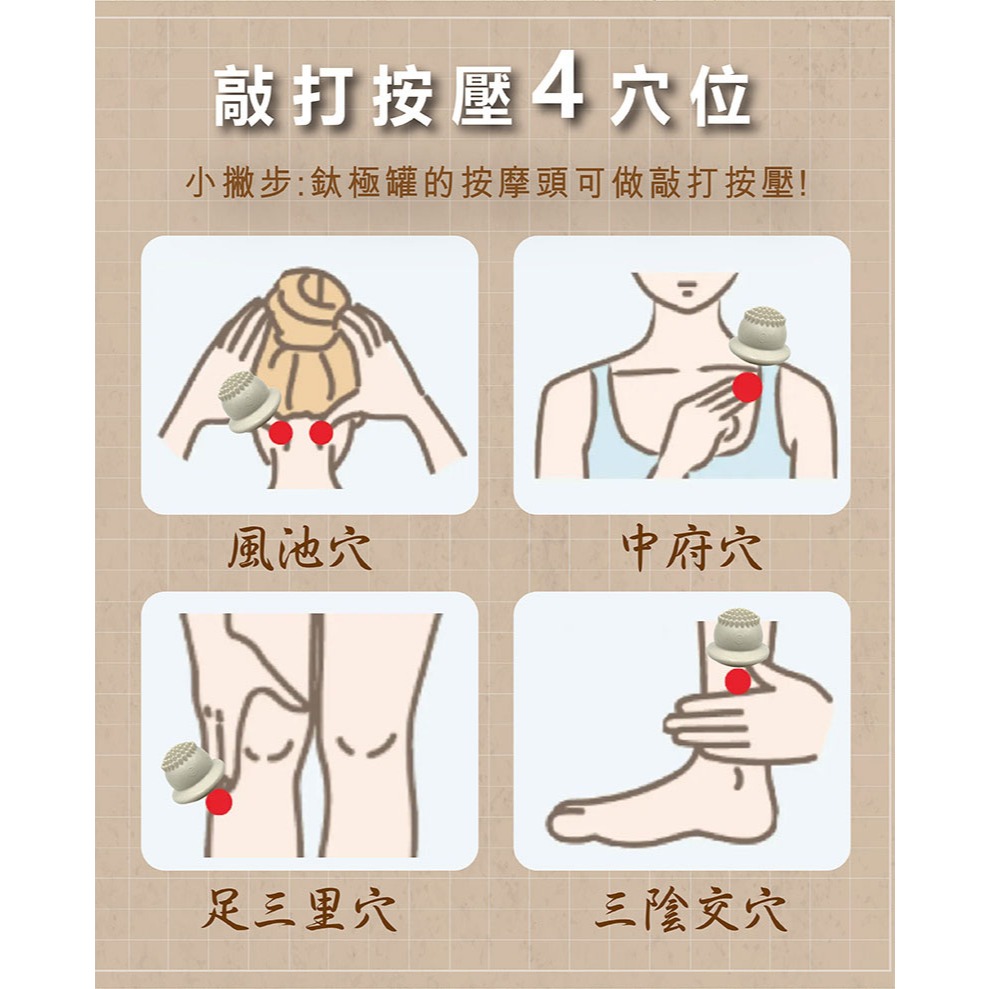 敲打按壓4穴位

小撇步:鈦極罐的按摩頭可做敲打按壓!

風池穴

中府穴

足三里穴

三陰交穴