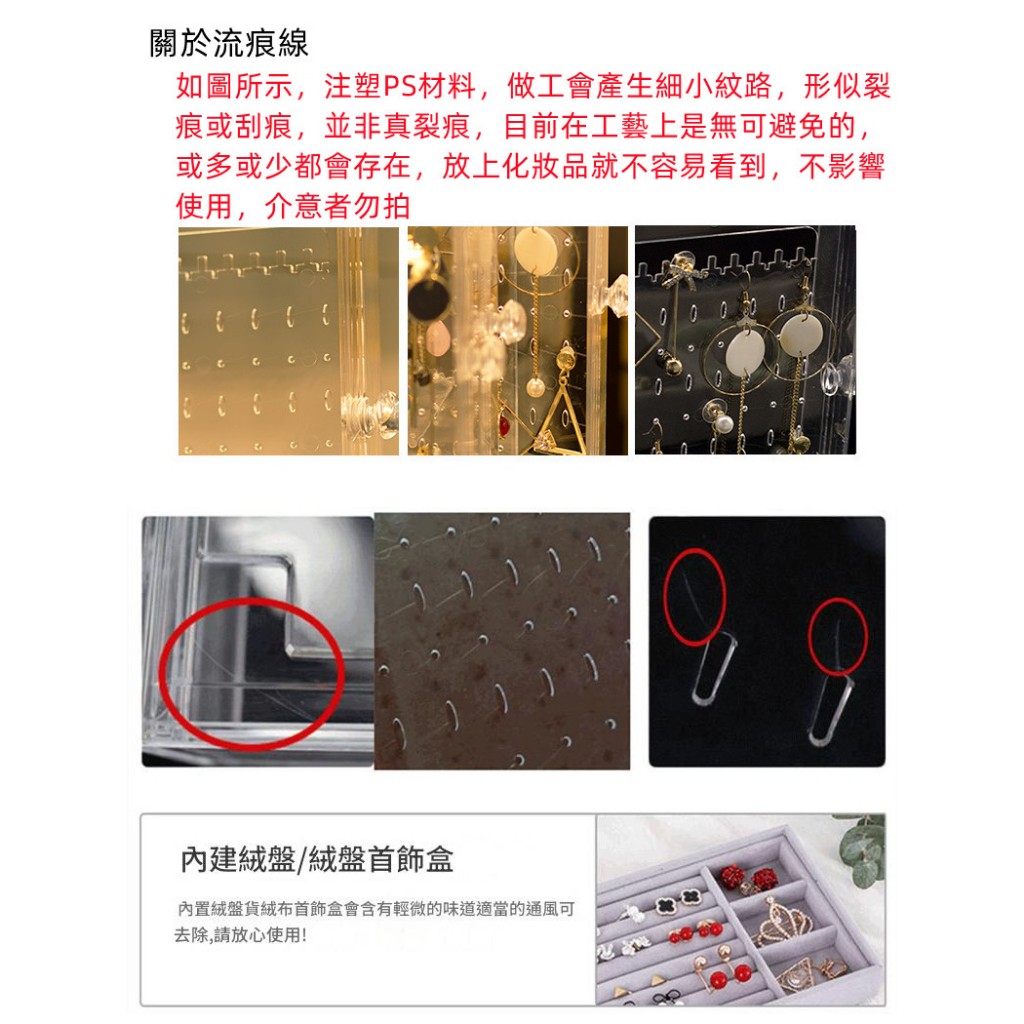 關於流痕線

如圖所示，注塑PS材料，做工會產生細小紋路，形似裂痕或刮痕，並非真裂痕，目前在工藝上是無可避免的，或多或少都會存在，放上化妝品就不容易看到，不影響使用，介意者勿拍

內建絨盤/絨盤首飾盒

內置絨盤貨絨布首飾盒會含有輕微的味道適當的通風可去除,請放心使用!