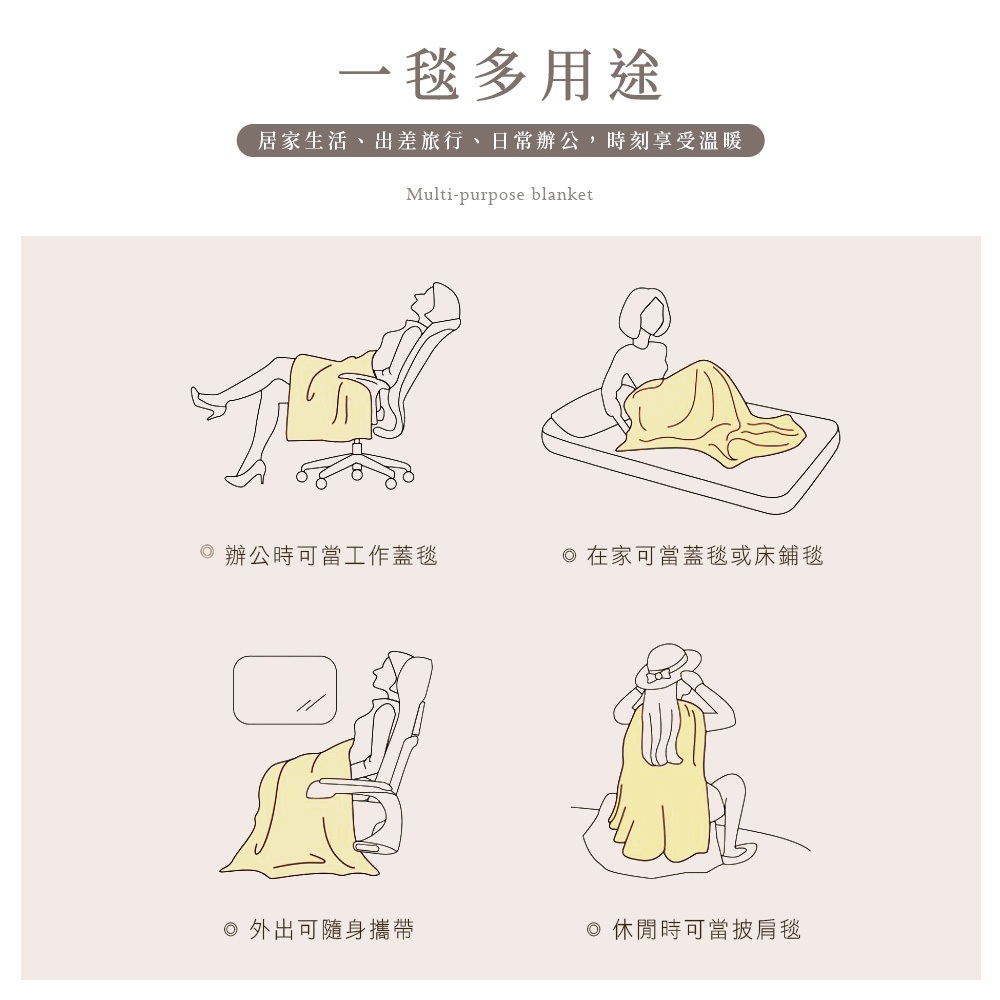 一毯多用途

居家生活、出差旅行、日常辦公，時刻享受溫暖

Multi-purpose blanket

◎ 辦公時可當工作蓋毯

◎ 在家可當蓋毯或床鋪毯

◎ 外出可隨身攜帶

◎ 休閒時可當披肩毯