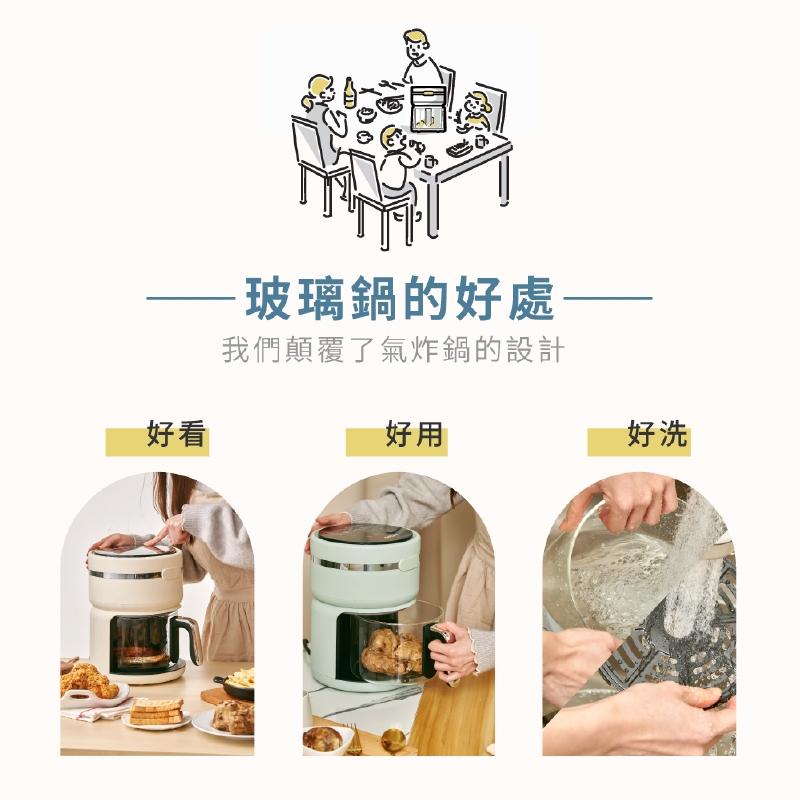 玻璃鍋的好處
我們顛覆了氣炸鍋的設計

好看

好用

好洗