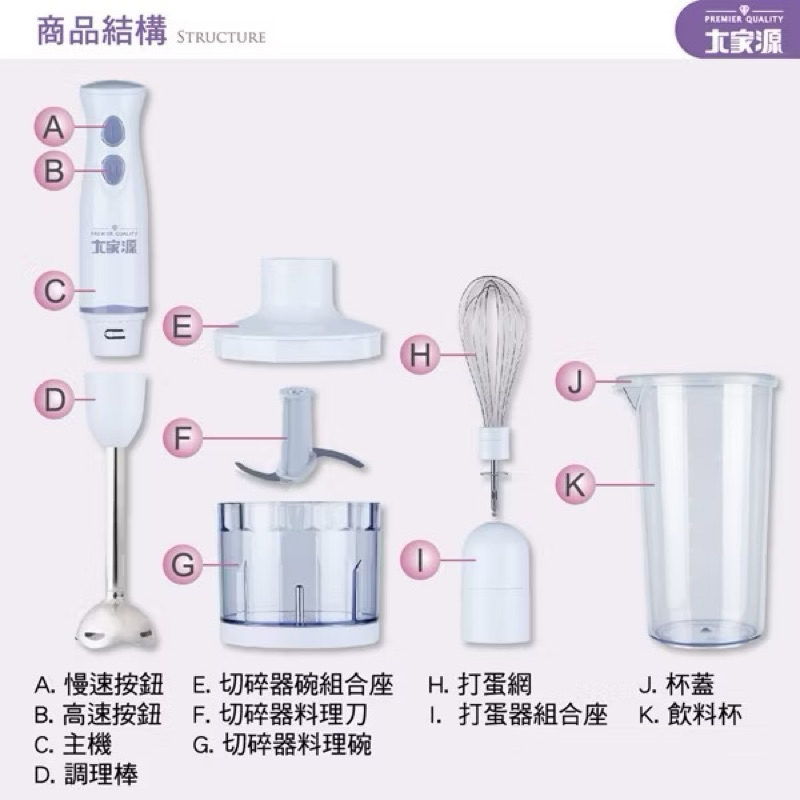 商品結構 STRUCTURE

PREMIER QUALITY
大家源

A
B
PREMIER QUALITY
大家源
C
D
E
F
G
H
I
J
K

A. 慢速按鈕
B. 高速按鈕
C. 主機
D. 調理棒

E. 切碎器碗組合座
F. 切碎器料理刀
G. 切碎器料理碗

H. 打蛋網
I. 打蛋器組合座

J. 杯蓋
K. 飲料杯