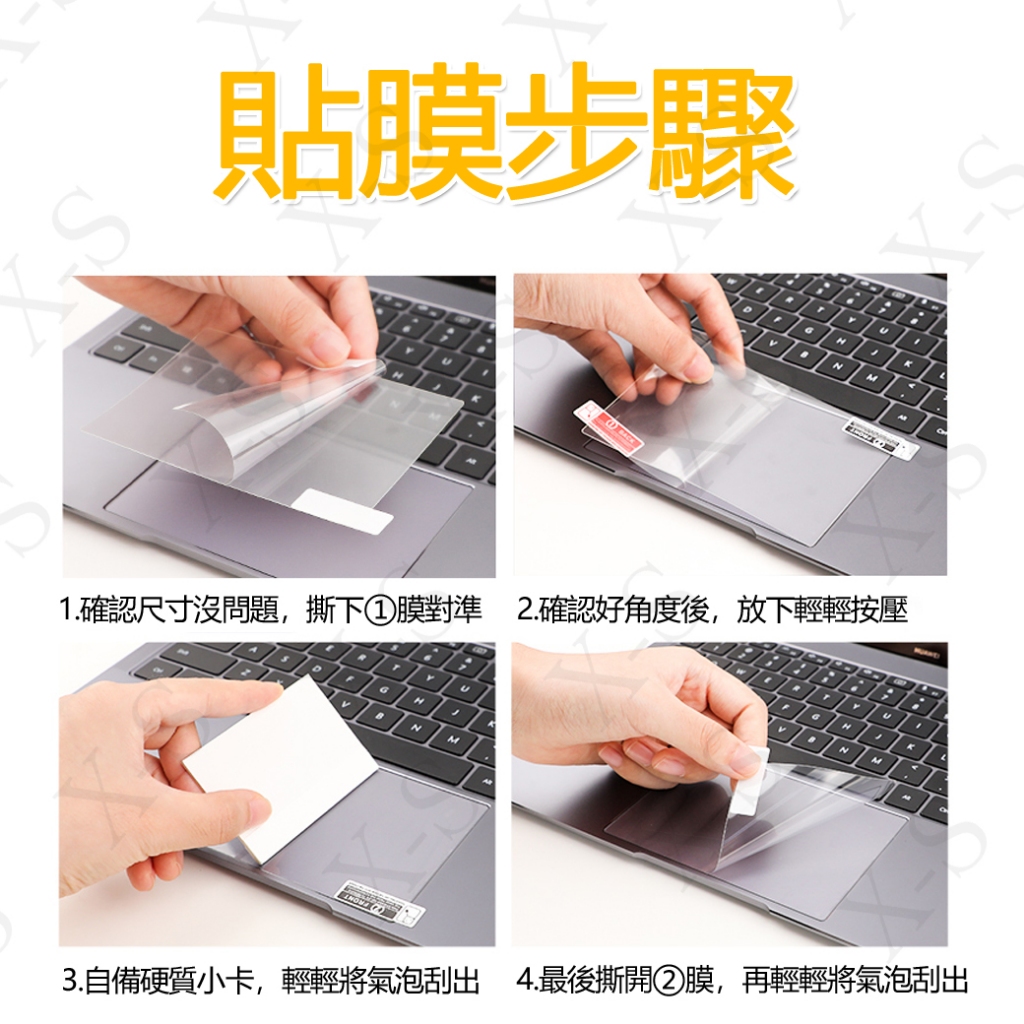 貼膜步驟

1.確認尺寸沒問題，撕下①膜對準

2.確認好角度後，放下輕輕按壓

3.自備硬質小卡，輕輕將氣泡刮出

4.最後撕開②膜，再輕輕將氣泡刮出