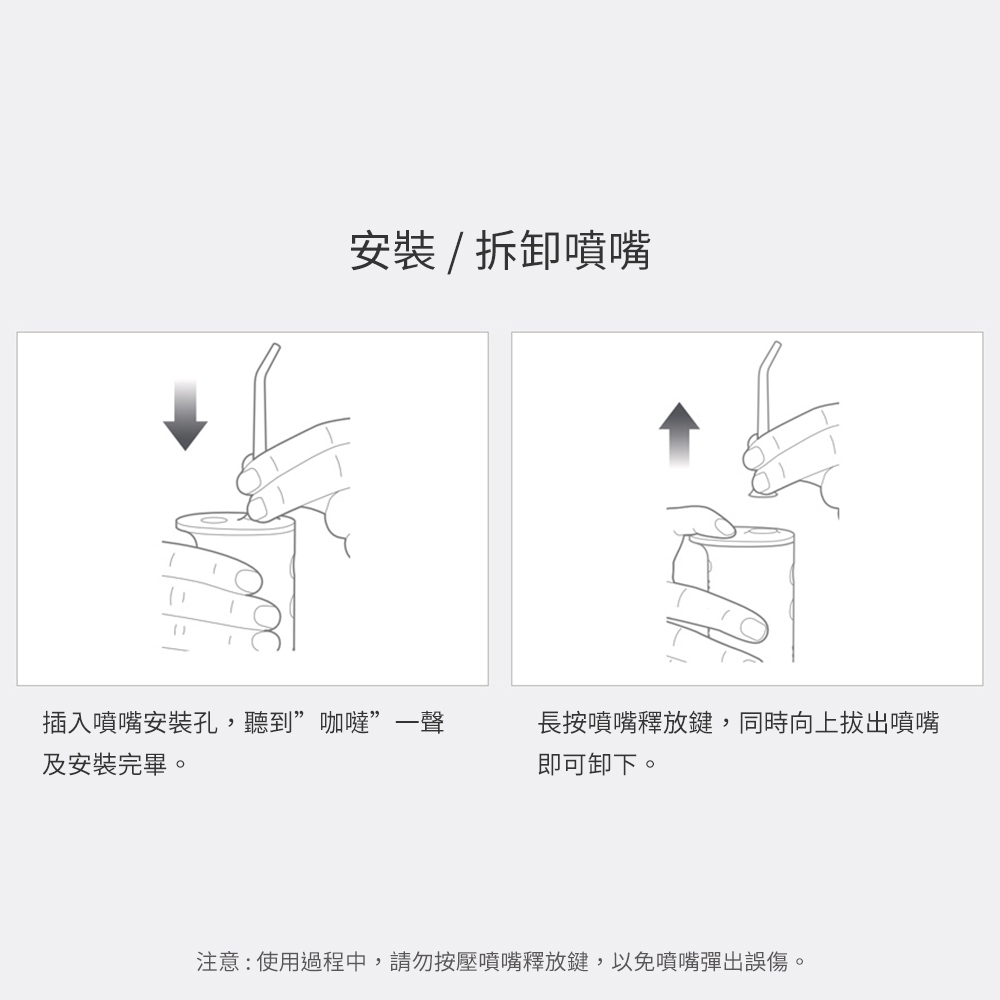 安裝 / 拆卸噴嘴

插入噴嘴安裝孔，聽到”咖噠”一聲及安裝完畢。

長按噴嘴釋放鍵，同時向上拔出噴嘴即可卸下。

注意 : 使用過程中，請勿按壓噴嘴釋放鍵，以免噴嘴彈出誤傷。