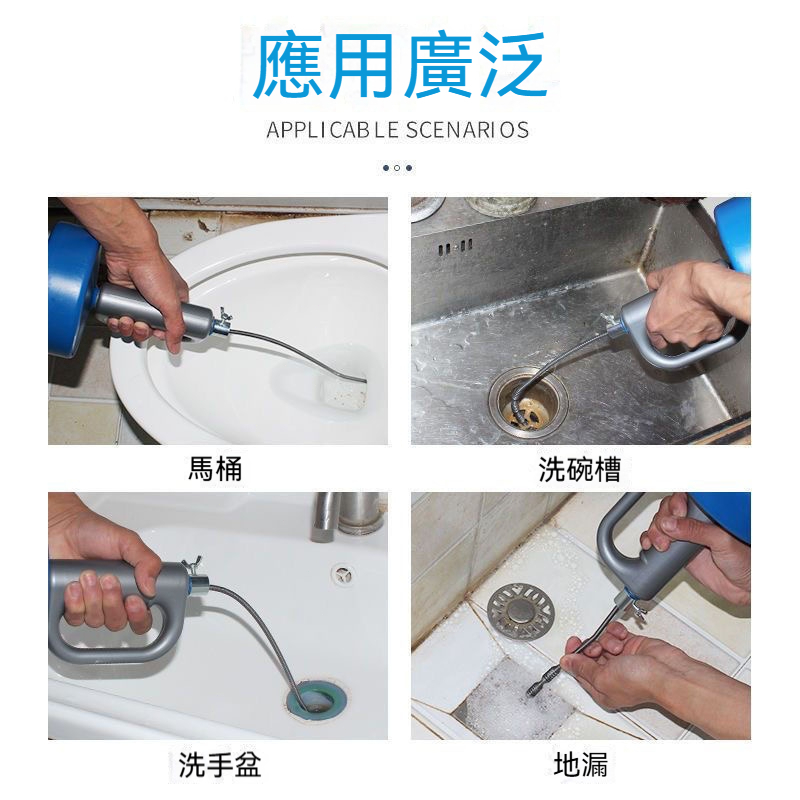 應用廣泛

APPLICABLE SCENARIOS

馬桶

洗碗槽

洗手盆

地漏