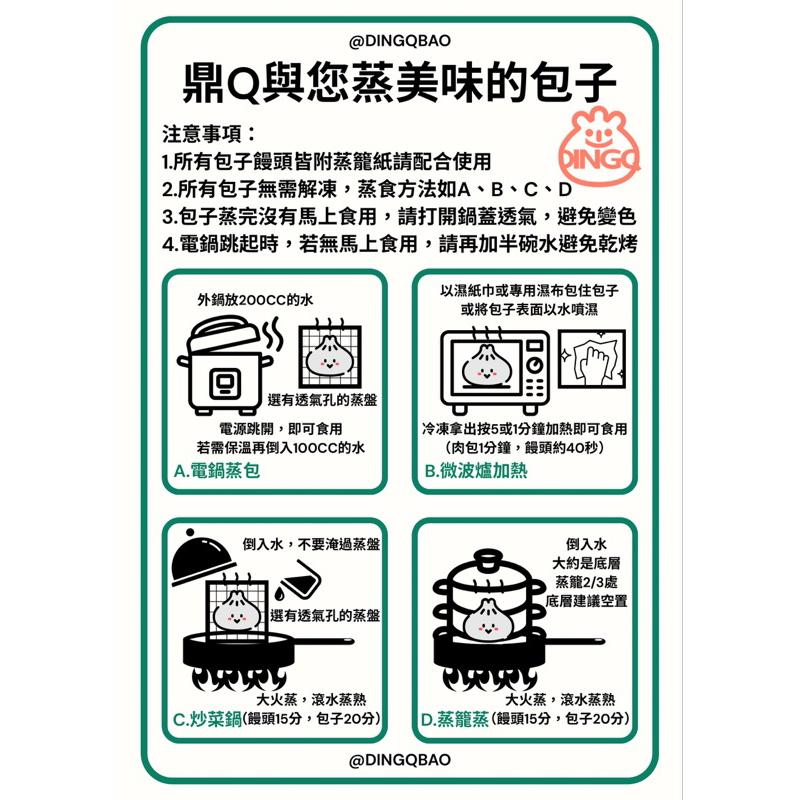 @DINGQBAO

鼎Q與您蒸美味的包子

DINGQ

注意事項：
1.所有包子饅頭皆附蒸籠紙請配合使用
2.所有包子無需解凍，蒸食方法如A、B、C、D
3.包子蒸完沒有馬上食用，請打開鍋蓋透氣，避免變色
4.電鍋跳起時，若無馬上食用，請再加半碗水避免乾烤

外鍋放200CC的水
選有透氣孔的蒸盤
電源跳開，即可食用
若需保溫再倒入100CC的水
A.電鍋蒸包

以濕紙巾或專用濕布包住包子
或將包子表面以水噴濕
冷凍拿出按5或1分鐘加熱即可食用
(肉包1分鐘，饅頭約40秒)
B.微波爐加熱

倒入水，不要淹過蒸盤
選有透氣孔的蒸盤
大火蒸，滾水蒸熟
C.炒菜鍋(饅頭15分，包子20分)

倒入水
大約是底層
蒸籠2/3處
底層建議空置
大火蒸，滾水蒸熟
D.蒸籠蒸(饅頭15分，包子20分)

@DINGQBAO