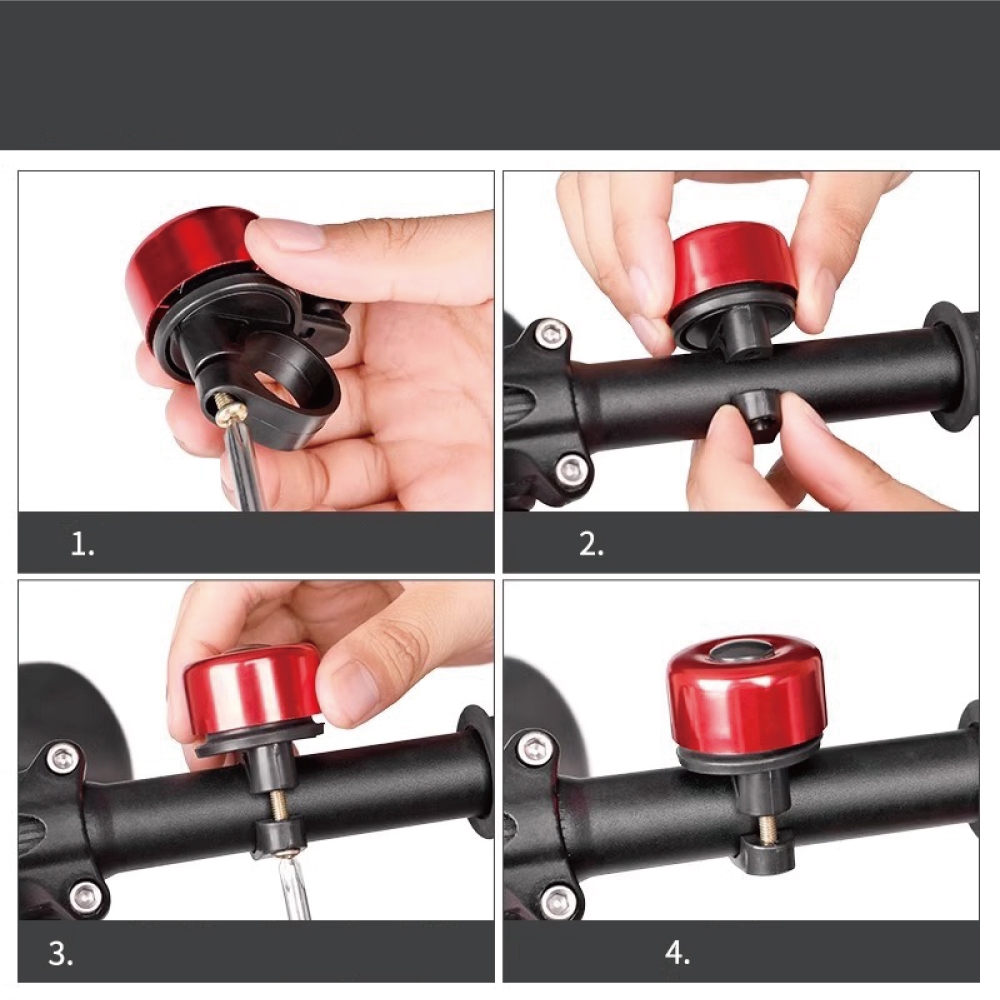 1.

2.

3.

4.