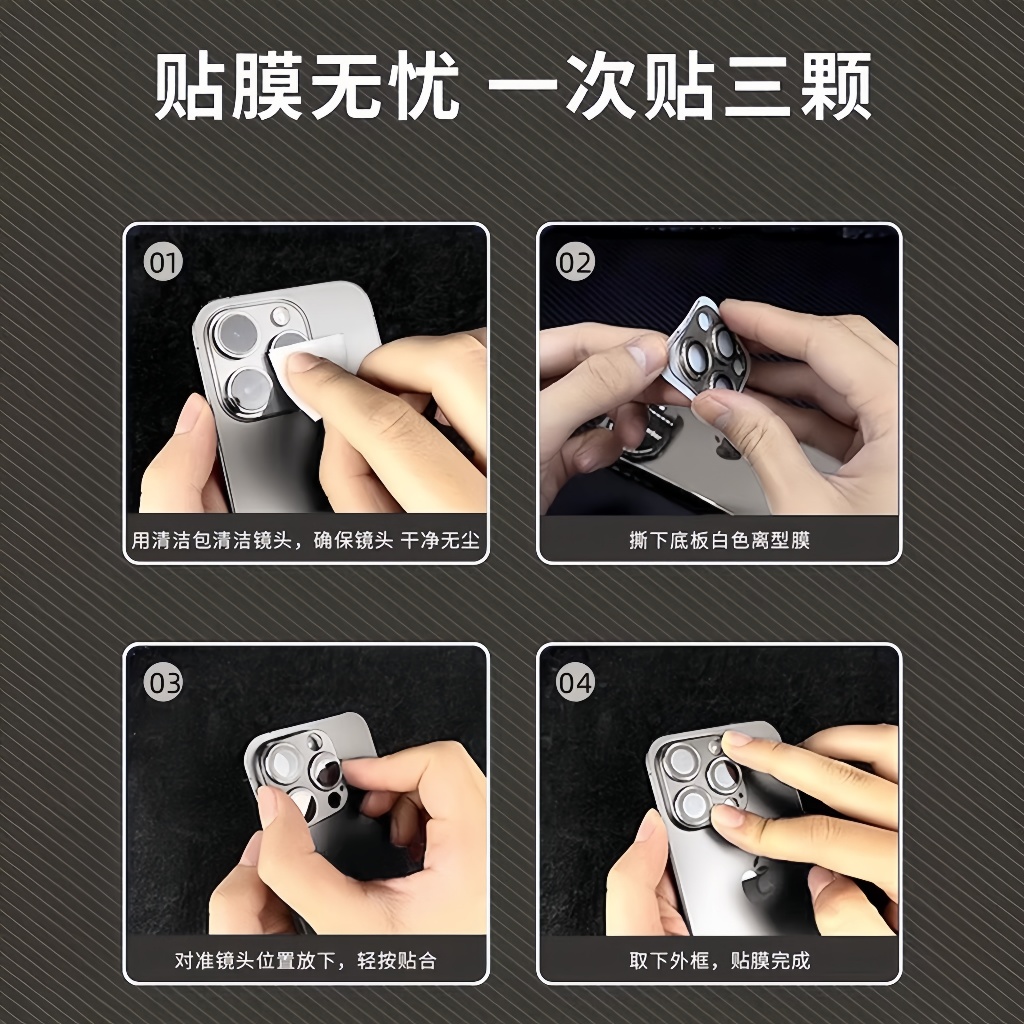 贴膜无忧 一次贴三颗

01

用清洁包清洁镜头，确保镜头 干净无尘

02

撕下底板白色离型膜

03

对准镜头位置放下，轻按贴合

04

取下外框，贴膜完成