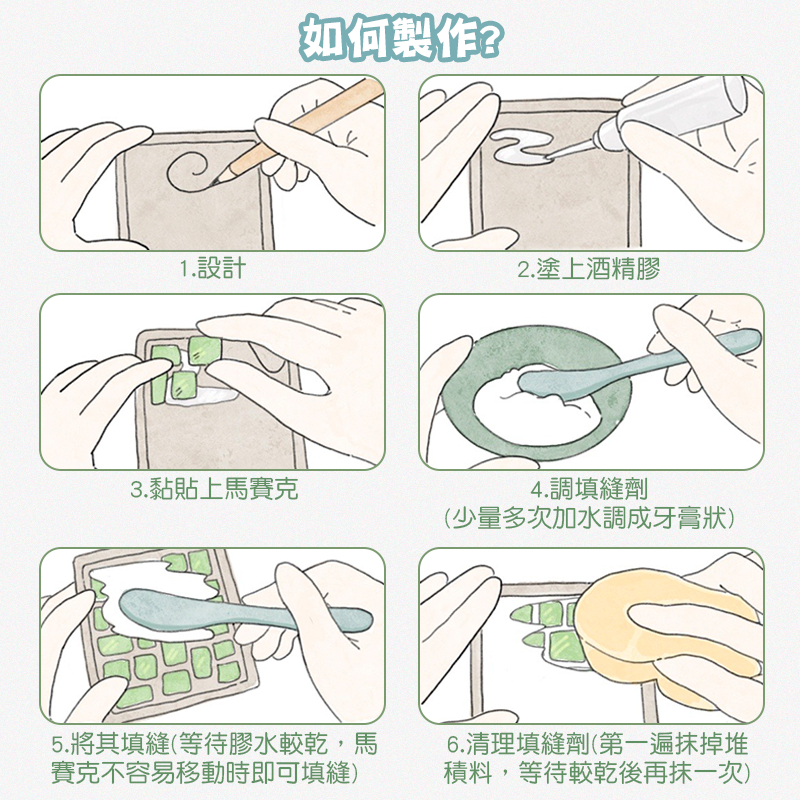 如何製作?

1.設計

2.塗上酒精膠

3.黏貼上馬賽克

4.調填縫劑
(少量多次加水調成牙膏狀)

5.將其填縫(等待膠水較乾，馬賽克不容易移動時即可填縫)

6.清理填縫劑(第一遍抹掉堆積料，等待較乾後再抹一次)